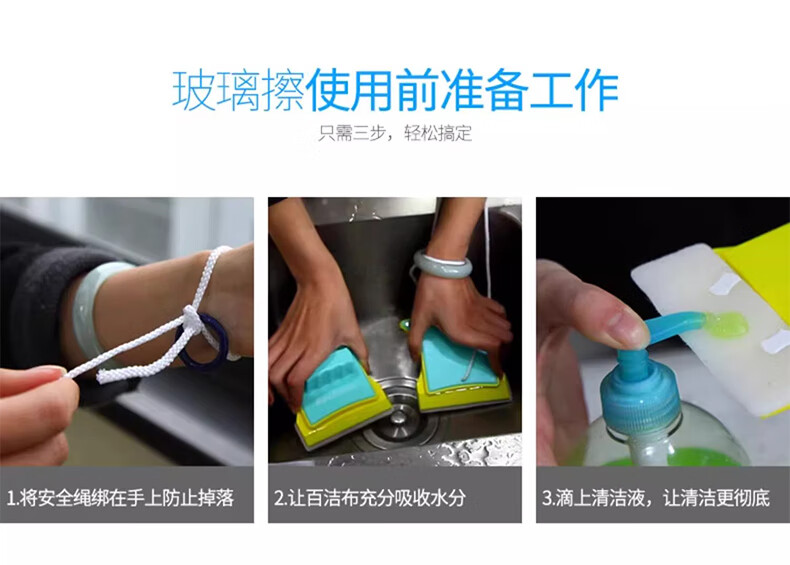 玻璃擦使用前准备工作

只需三步，轻松搞定

1.将安全绳绑在手上防止掉落

2.让百洁布充分吸收水分

3.滴上清洁液，让清洁更彻底