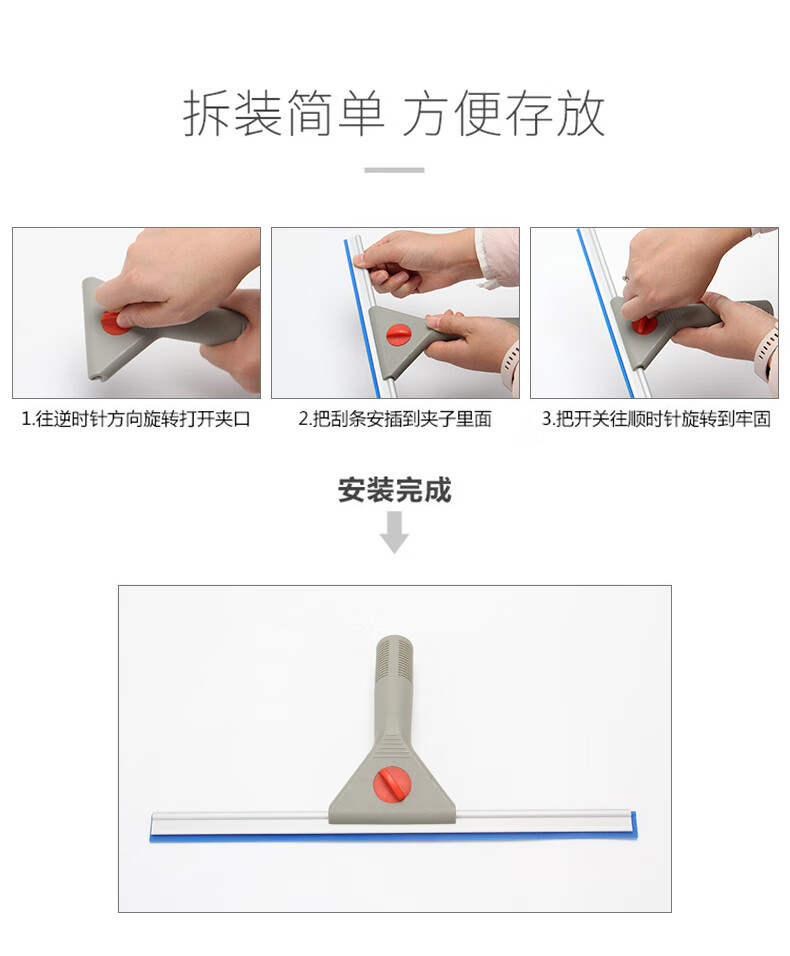 拆装简单 方便存放

1.往逆时针方向旋转打开夹口

2.把刮条安插到夹子里面

3.把开关往顺时针旋转到牢固

安装完成