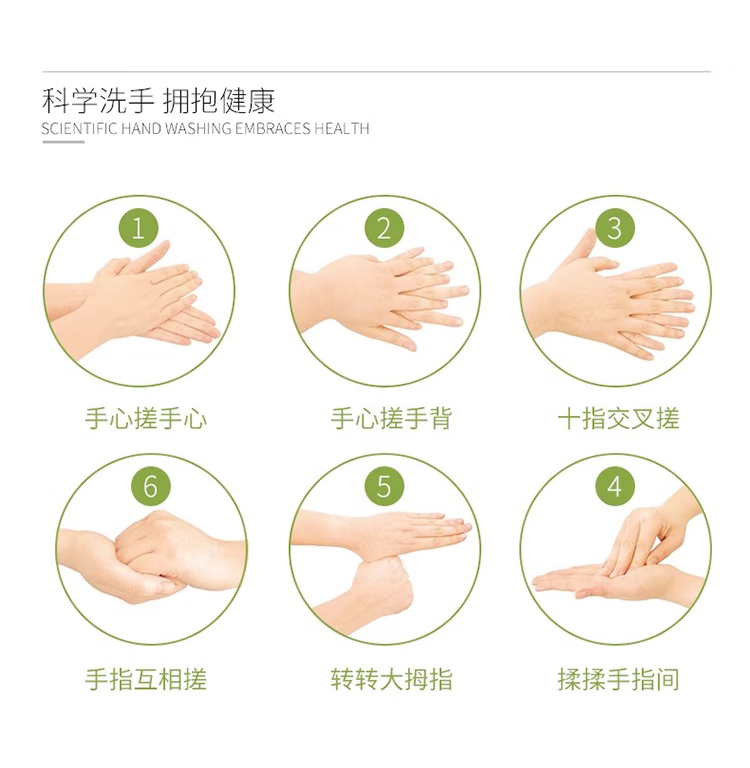 科学洗手 拥抱健康
SCIENTIFIC HAND WASHING EMBRACES HEALTH

1
手心搓手心

2
手心搓手背

3
十指交叉搓

6
手指互相搓

5
转转大拇指

4
揉揉手指间