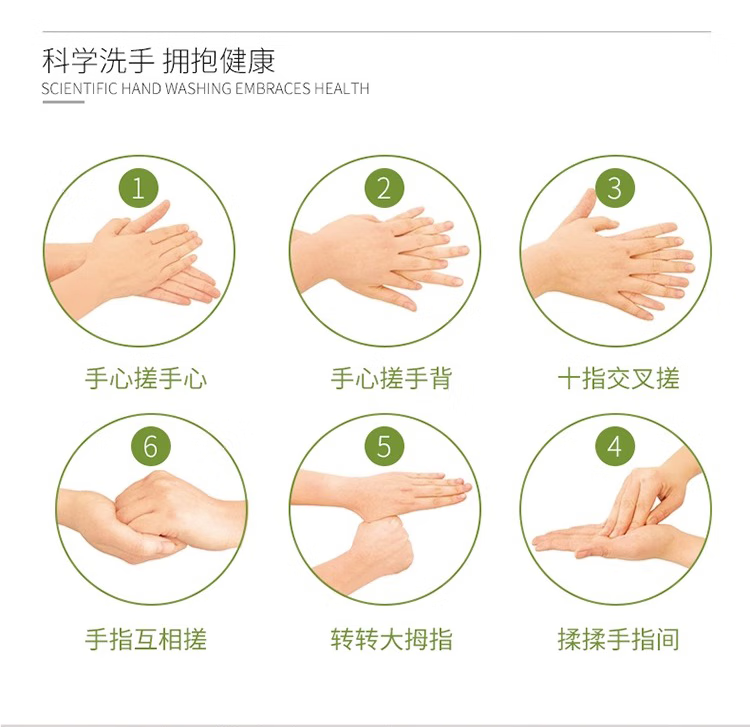 科学洗手 拥抱健康
SCIENTIFIC HAND WASHING EMBRACES HEALTH

1
手心搓手心

2
手心搓手背

3
十指交叉搓

6
手指互相搓

5
转转大拇指

4
揉揉手指间