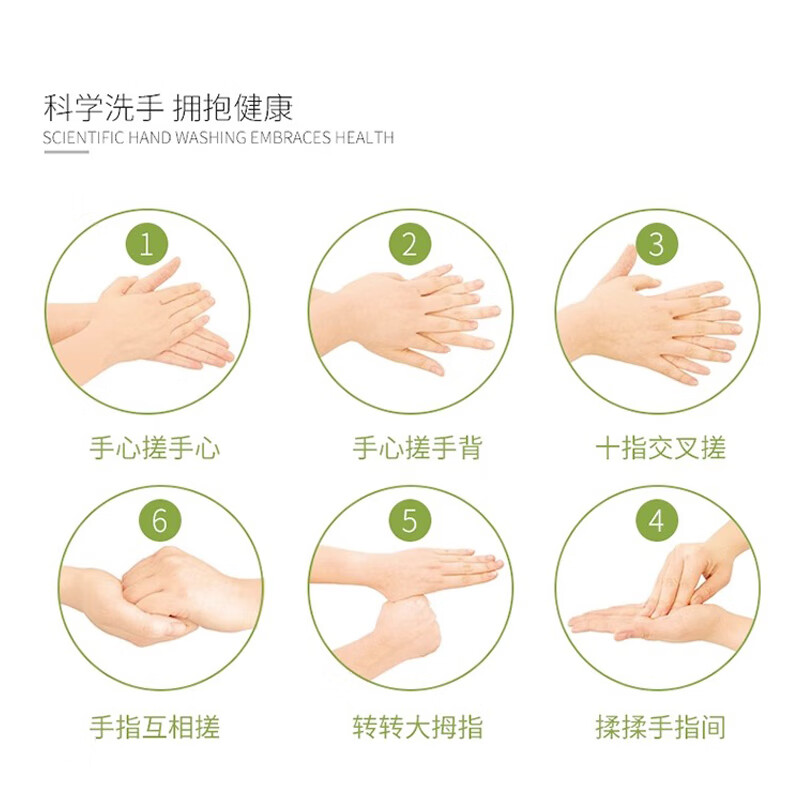 科学洗手 拥抱健康
SCIENTIFIC HAND WASHING EMBRACES HEALTH

1
手心搓手心

2
手心搓手背

3
十指交叉搓

6
手指互相搓

5
转转大拇指

4
揉揉手指间