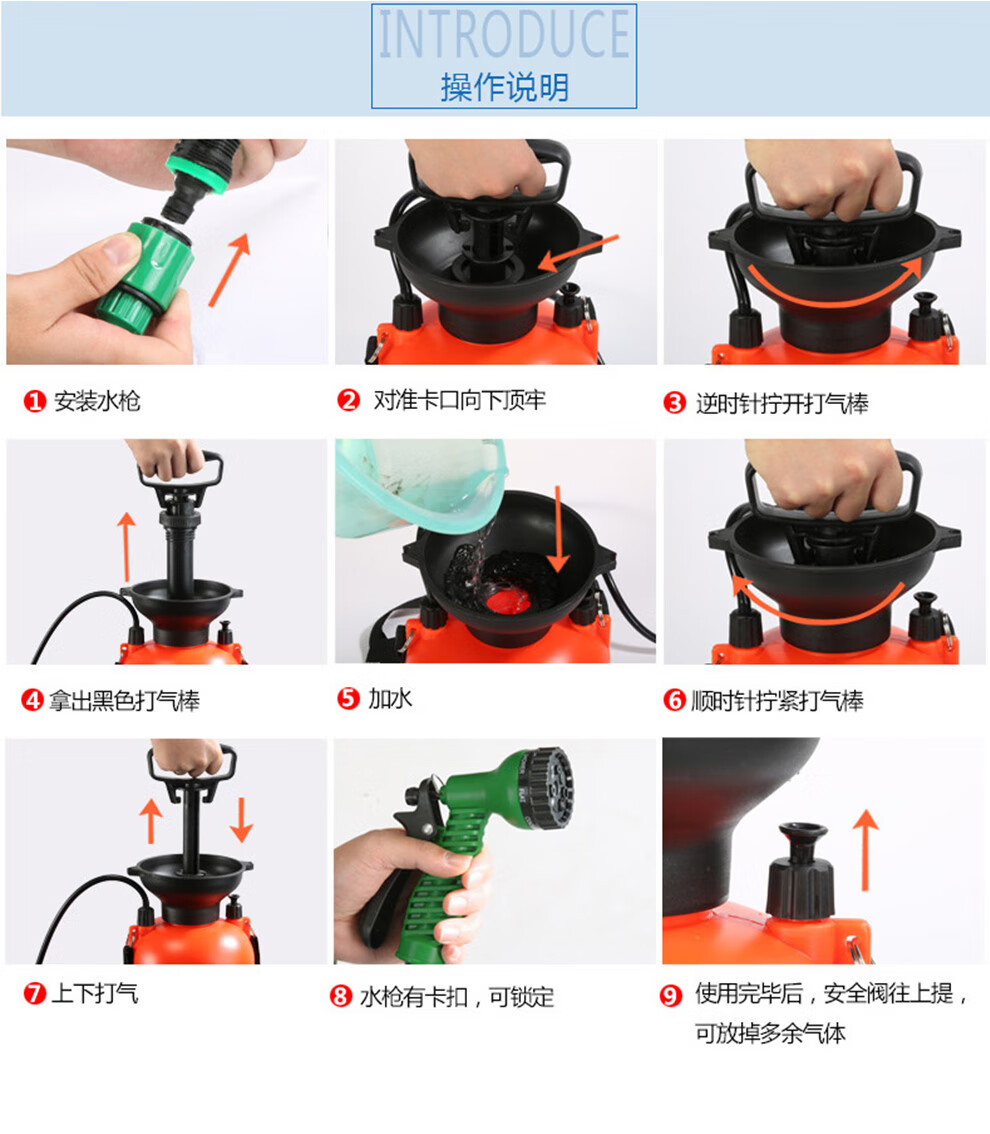 INTRODUCE
操作说明

❶ 安装水枪

❷ 对准卡口向下顶牢

❸ 逆时针拧开打气棒

❹ 拿出黑色打气棒

❺ 加水

❻ 顺时针拧紧打气棒

❼ 上下打气

❽ 水枪有卡扣，可锁定

❾ 使用完毕后，安全阀往上提，可放掉多余气体