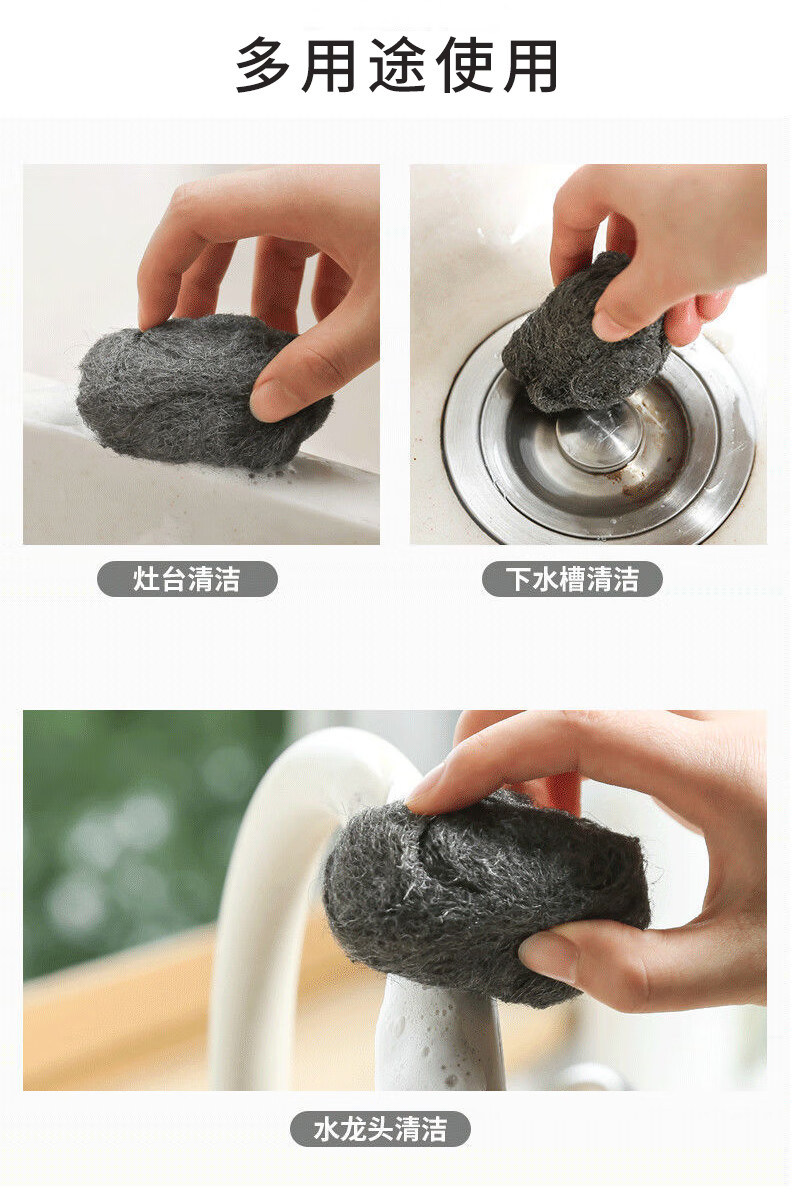 多用途使用

灶台清洁

下水槽清洁

水龙头清洁