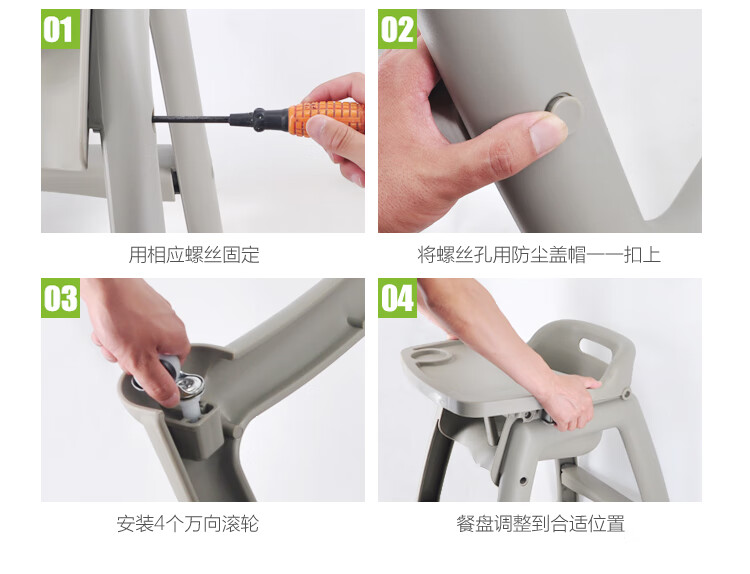 01

用相应螺丝固定

02

将螺丝孔用防尘盖帽一一扣上

03

安装4个万向滚轮

04

餐盘调整到合适位置