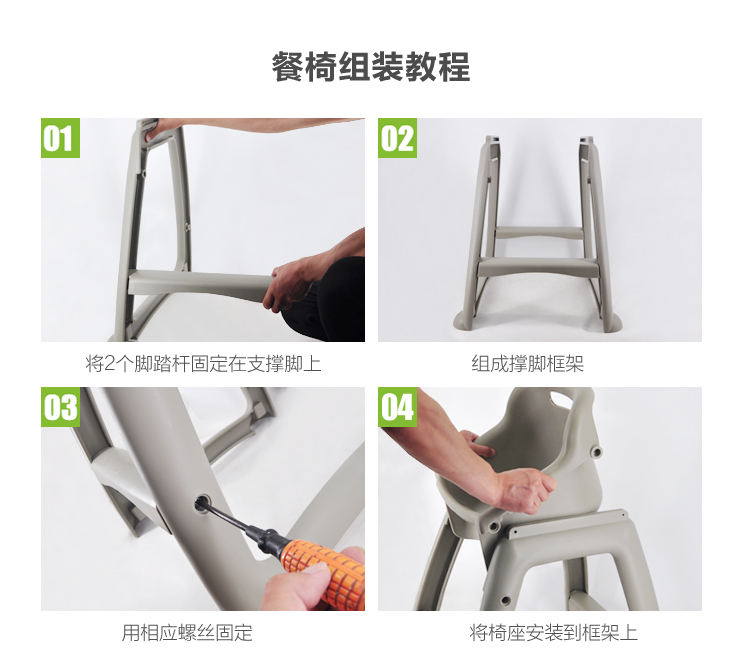 餐椅组装教程

01

将2个脚踏杆固定在支撑脚上

02

组成撑脚框架

03

用相应螺丝固定

04

将椅座安装到框架上