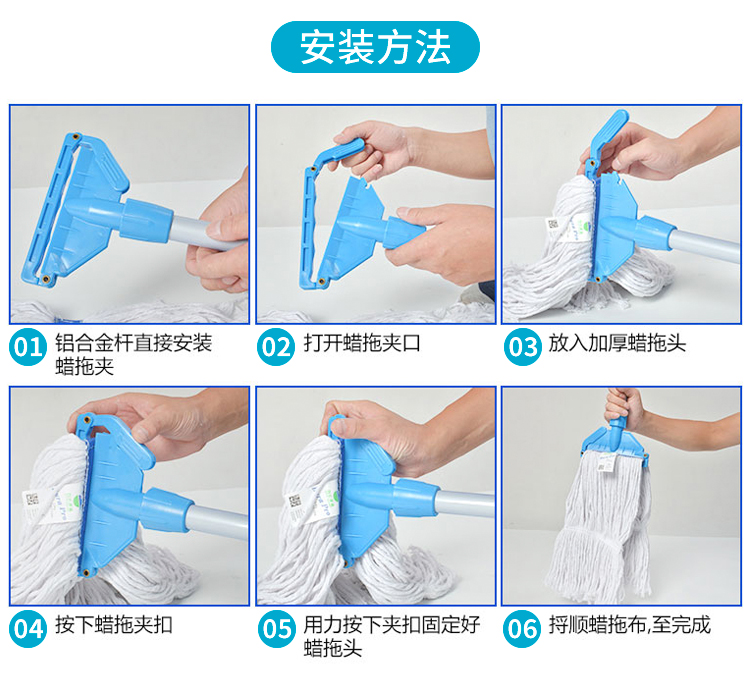 安装方法

01 铝合金杆直接安装蜡拖夹

02 打开蜡拖夹口

03 放入加厚蜡拖头

04 按下蜡拖夹扣

05 用力按下夹扣固定好蜡拖头

06 捋顺蜡拖布,至完成