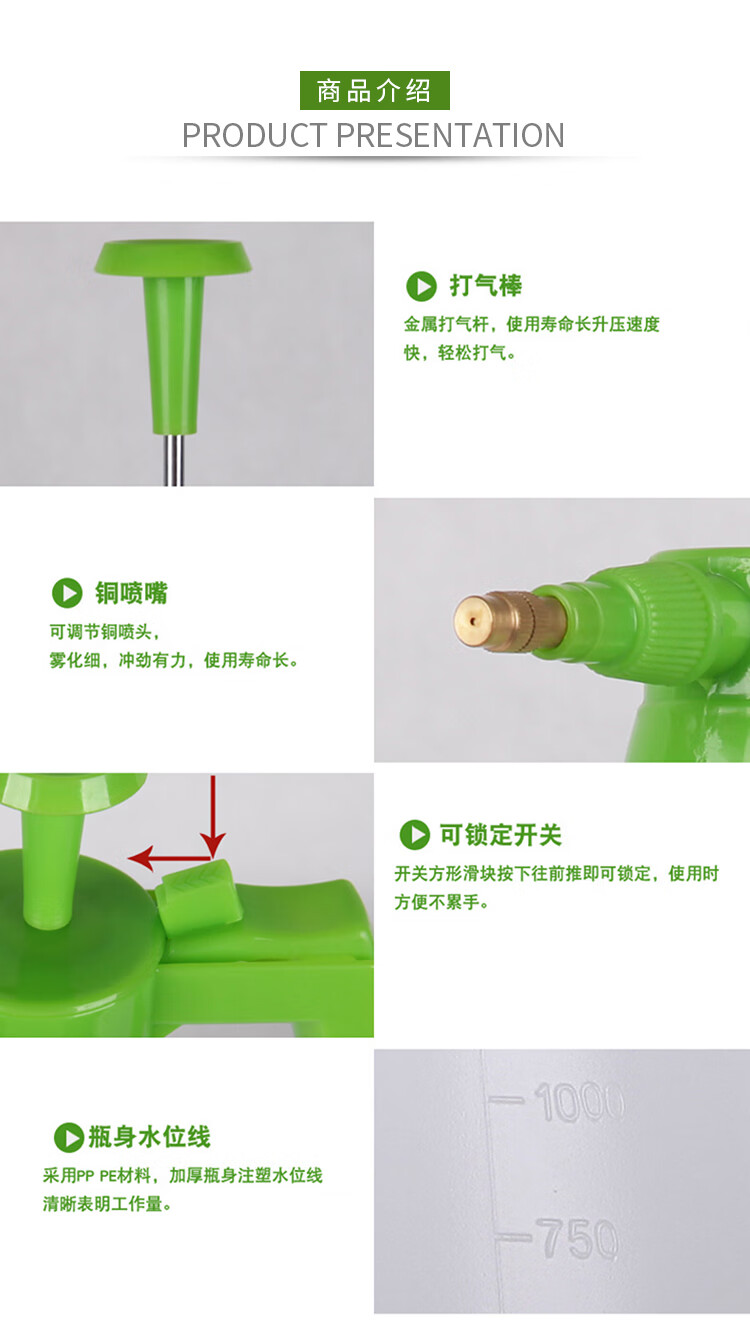 商品介绍
PRODUCT PRESENTATION

打气棒
金属打气杆，使用寿命长升压速度快，轻松打气。

铜喷嘴
可调节铜喷头，
雾化细，冲劲有力，使用寿命长。

可锁定开关
开关方形滑块按下往前推即可锁定，使用时方便不累手。

瓶身水位线
采用PP PE材料，加厚瓶身注塑水位线清晰表明工作量。

1000
750