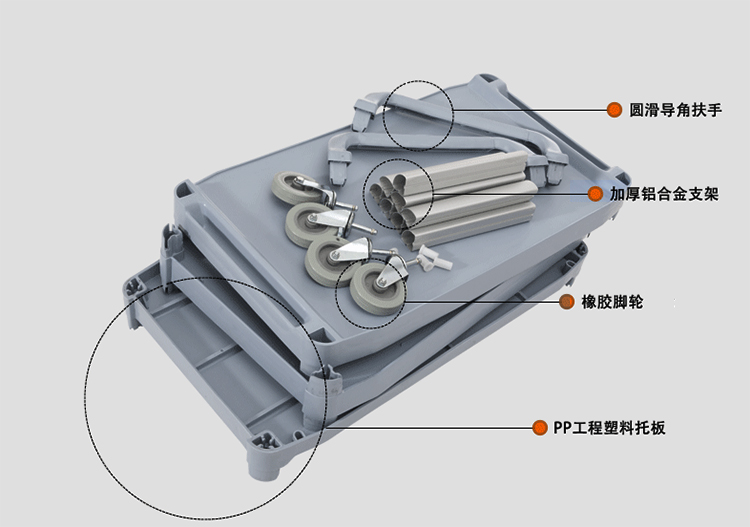 圆滑导角扶手

加厚铝合金支架

橡胶脚轮

PP工程塑料托板