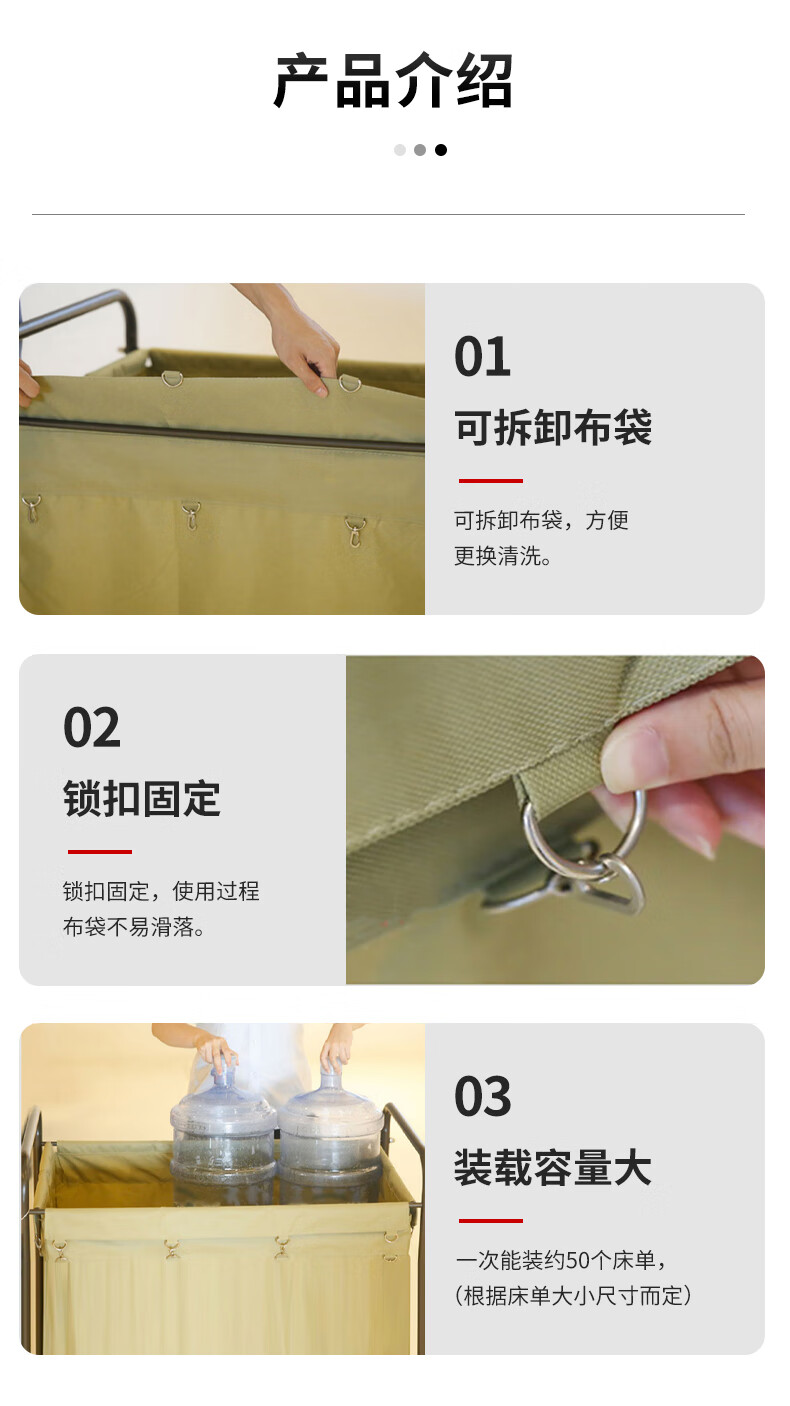 产品介绍

01

可拆卸布袋

可拆卸布袋，方便更换清洗。

02

锁扣固定

锁扣固定，使用过程布袋不易滑落。

03

装载容量大

一次能装约50个床单，（根据床单大小尺寸而定）