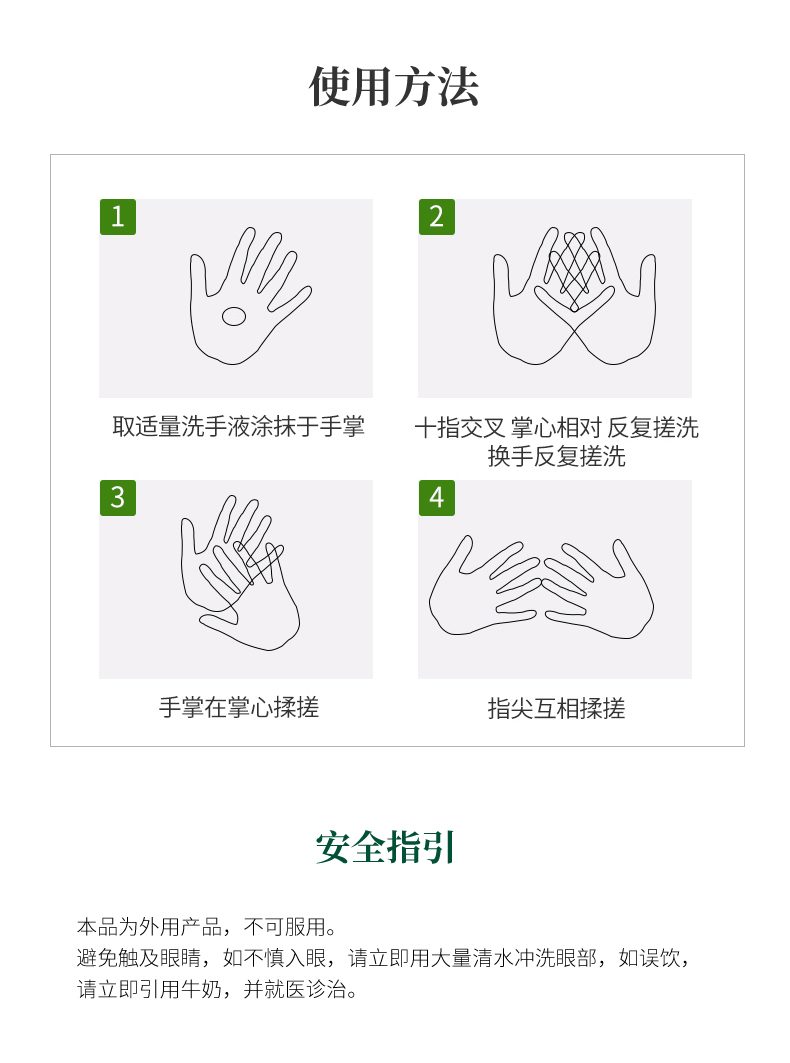 使用方法

1

取适量洗手液涂抹于手掌

2

十指交叉 掌心相对 反复搓洗 换手反复搓洗

3

手掌在掌心揉搓

4

指尖互相揉搓

安全指引

本品为外用产品，不可服用。
避免触及眼睛，如不慎入眼，请立即用大量清水冲洗眼部，如误饮，请立即引用牛奶，并就医诊治。