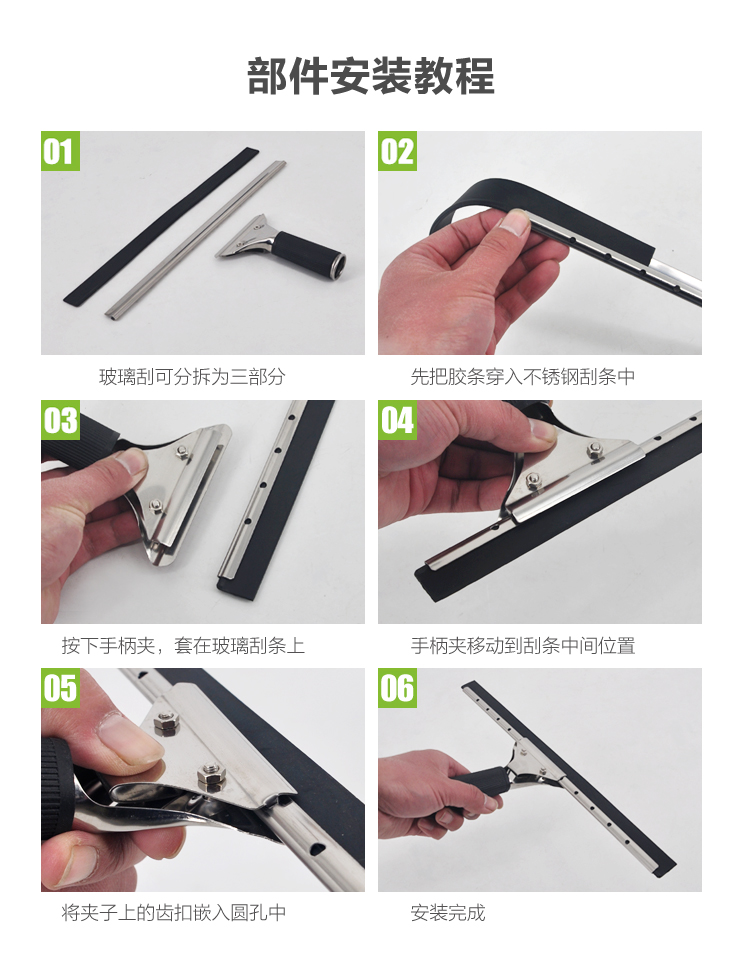 部件安装教程

01

玻璃刮可分拆为三部分

02

先把胶条穿入不锈钢刮条中

03

按下手柄夹，套在玻璃刮条上

04

手柄夹移动到刮条中间位置

05

将夹子上的齿扣嵌入圆孔中

06

安装完成