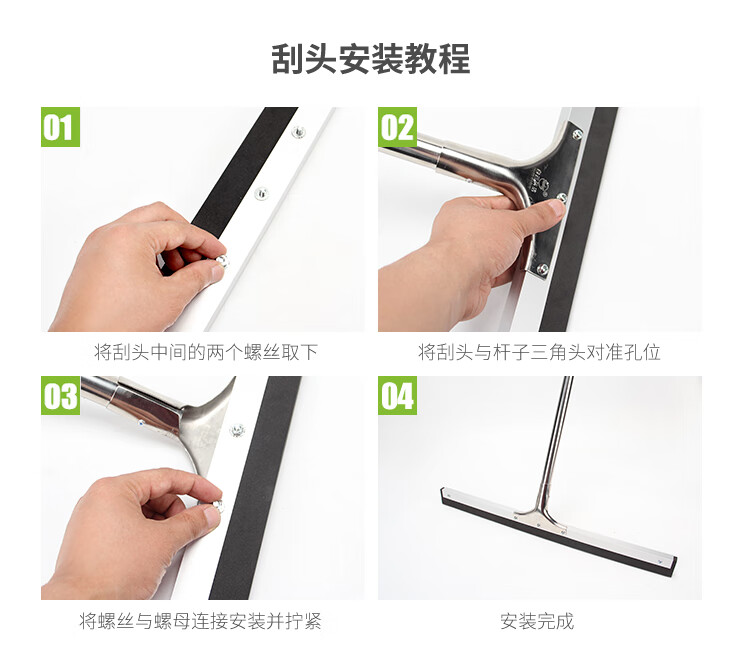 刮头安装教程

01

将刮头中间的两个螺丝取下

02

将刮头与杆子三角头对准孔位

03

将螺丝与螺母连接安装并拧紧

04

安装完成