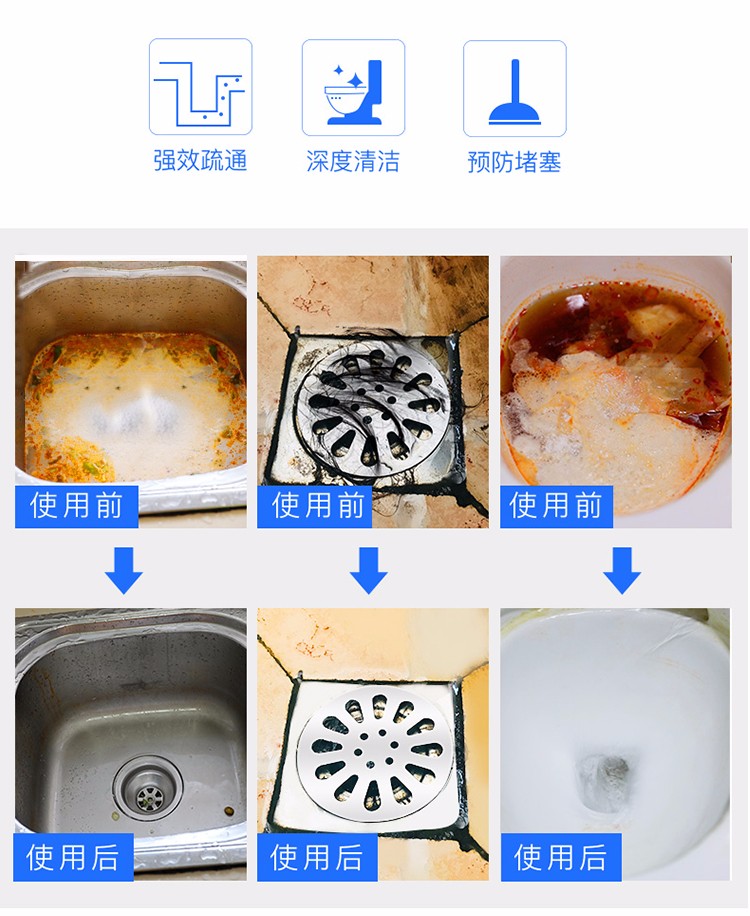 强效疏通

深度清洁

预防堵塞

使用前

使用前

使用前

使用后

使用后

使用后