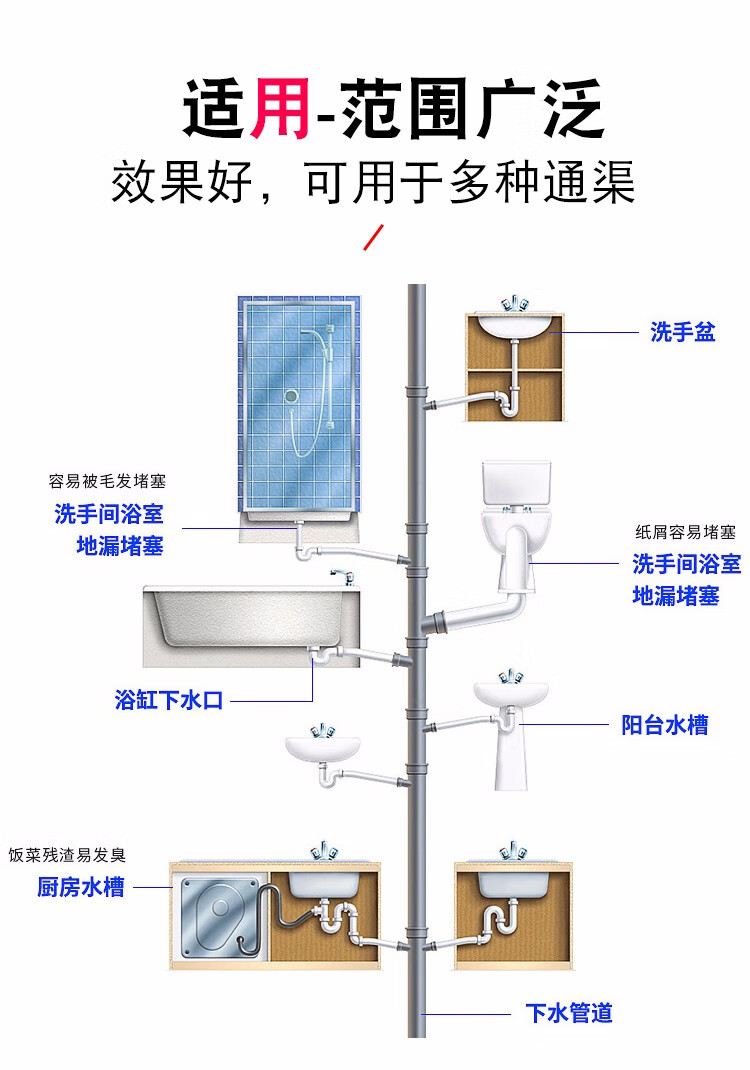 适用-范围广泛

效果好，可用于多种通渠

洗手盆

容易被毛发堵塞
洗手间浴室
地漏堵塞

纸屑容易堵塞
洗手间浴室
地漏堵塞

浴缸下水口

阳台水槽

饭菜残渣易发臭
厨房水槽

下水管道