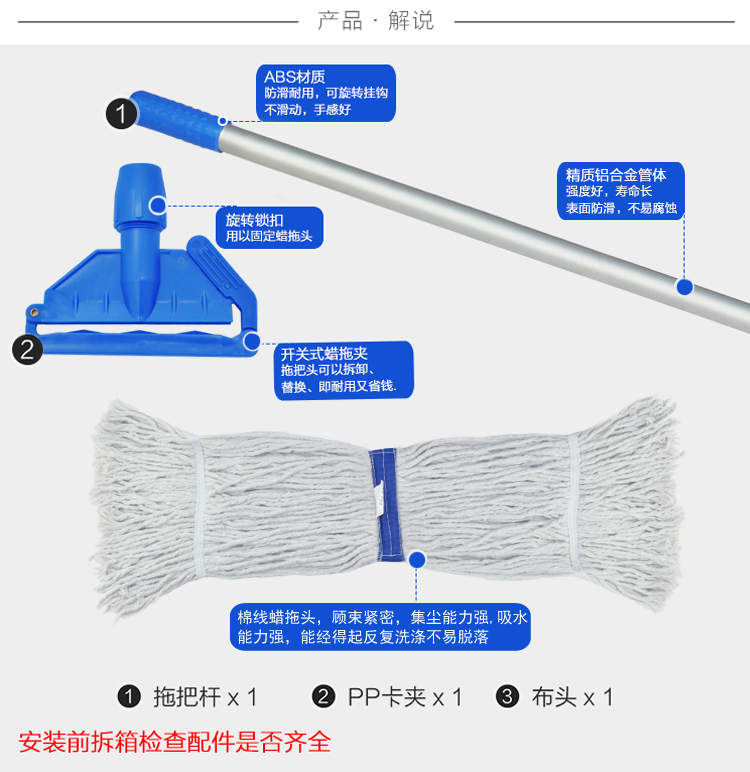 产品 · 解说

1

ABS材质
防滑耐用，可旋转挂钩
不滑动，手感好

精质铝合金管体
强度好，寿命长
表面防滑，不易腐蚀

旋转锁扣
用以固定蜡拖头

2

开关式蜡拖夹
拖把头可以拆卸、
替换、即耐用又省钱.

棉线蜡拖头，顾束紧密，集尘能力强, 吸水能力强，能经得起反复洗涤不易脱落

1 拖把杆 x 1　2 PP卡夹 x 1　3 布头 x 1

安装前拆箱检查配件是否齐全