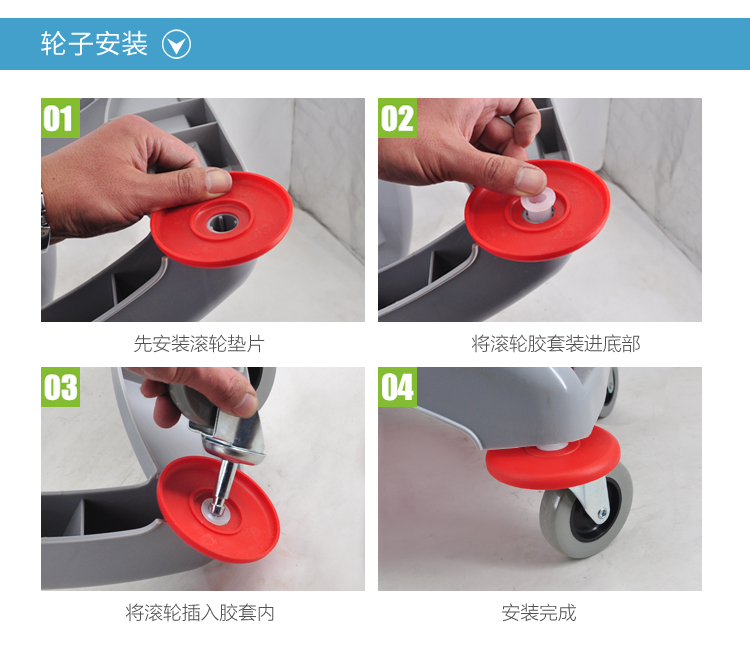 轮子安装

01

先安装滚轮垫片

02

将滚轮胶套装进底部

03

将滚轮插入胶套内

04

安装完成