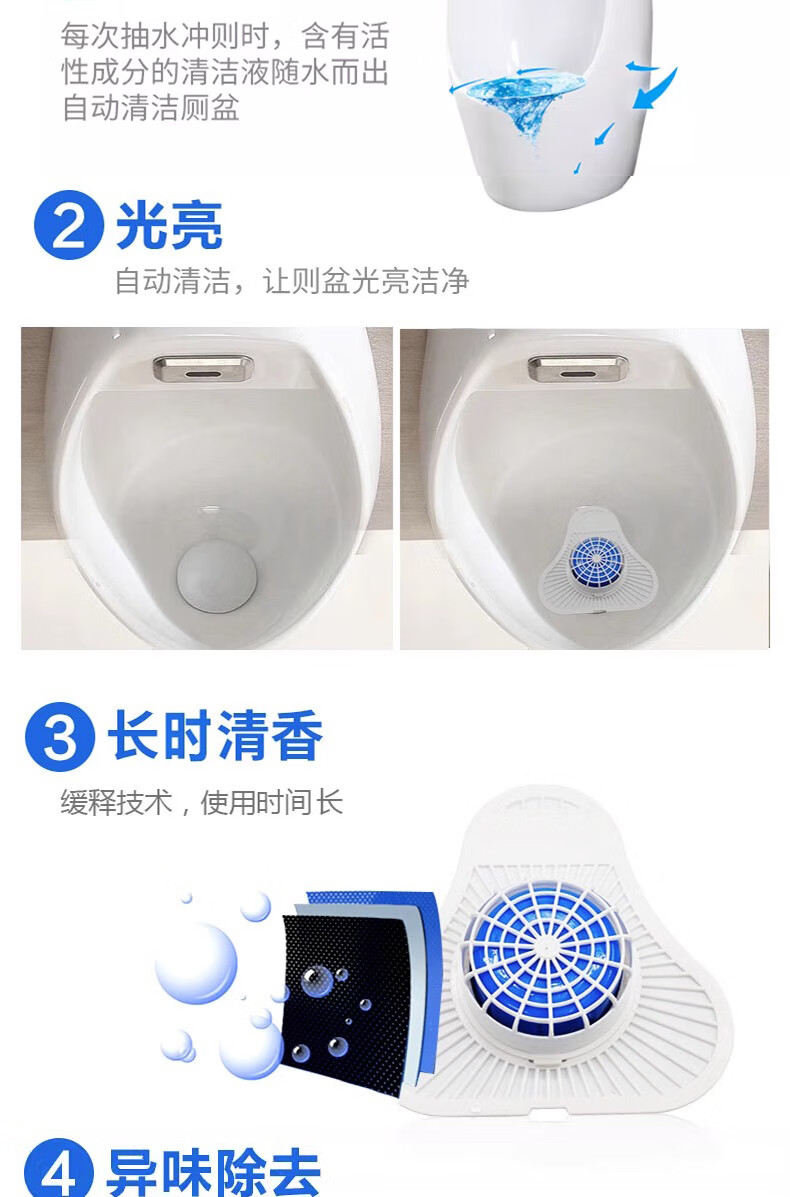 每次抽水冲则时，含有活性成分的清洁液随水而出自动清洁厕盆

2 光亮

自动清洁，让则盆光亮洁净

3 长时清香

缓释技术，使用时间长

4 异味除去