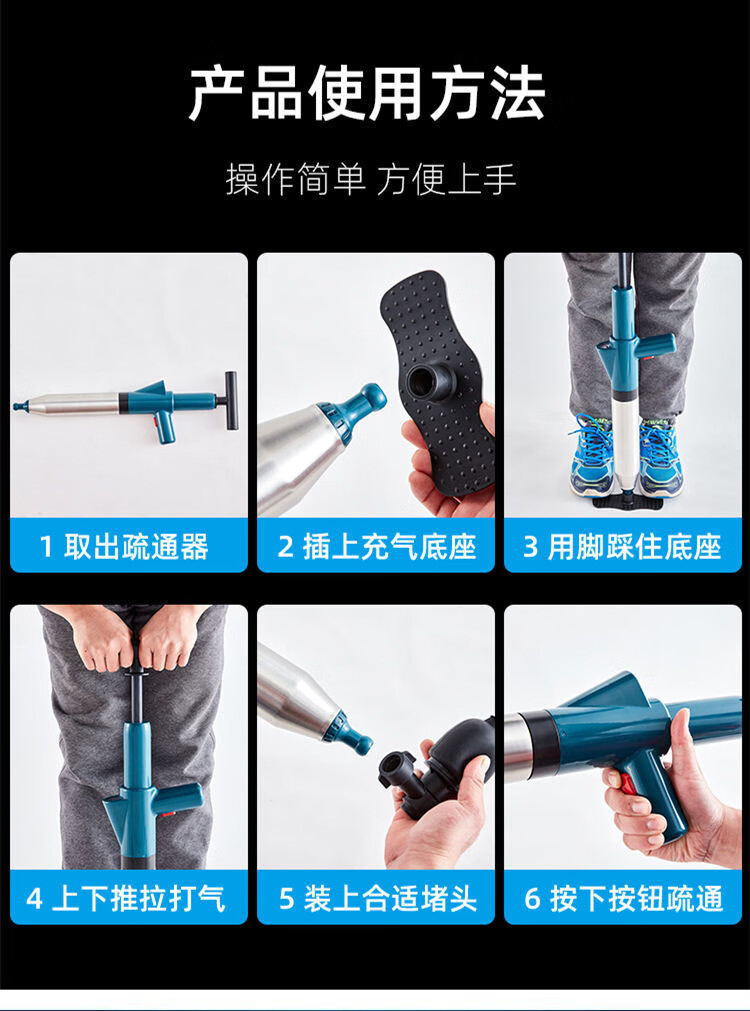 产品使用方法

操作简单 方便上手

1 取出疏通器

2 插上充气底座

3 用脚踩住底座

4 上下推拉打气

5 装上合适堵头

6 按下按钮疏通