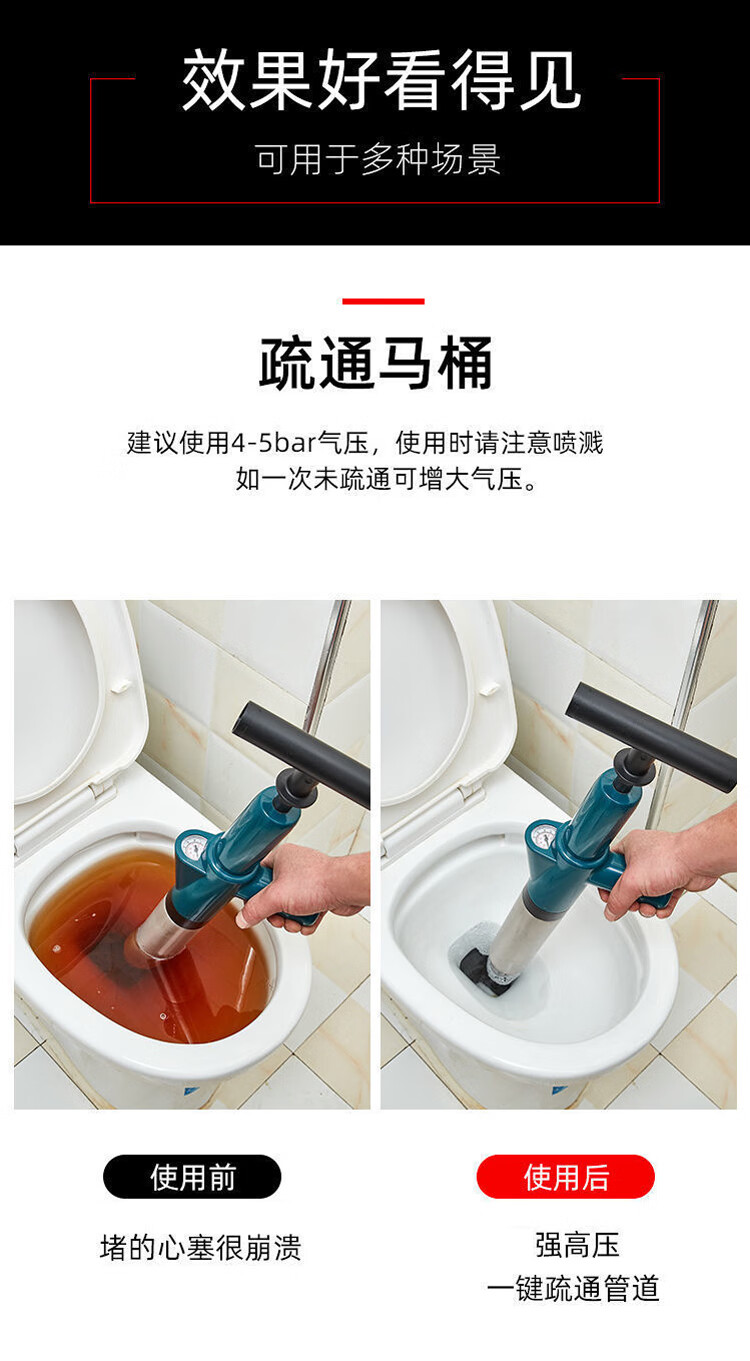 效果好看得见

可用于多种场景

疏通马桶

建议使用4-5bar气压，使用时请注意喷溅
如一次未疏通可增大气压。

使用前

堵的心塞很崩溃

使用后

强高压
一键疏通管道