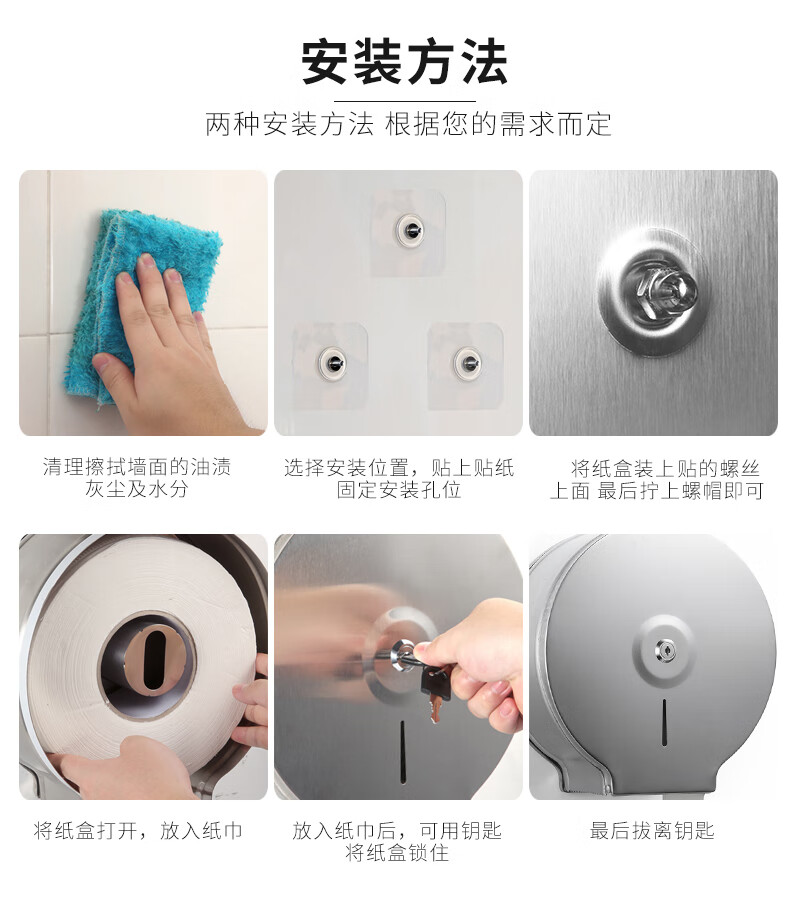 安装方法

两种安装方法 根据您的需求而定

清理擦拭墙面的油渍
灰尘及水分

选择安装位置，贴上贴纸
固定安装孔位

将纸盒装上贴的螺丝
上面 最后拧上螺帽即可

将纸盒打开，放入纸巾

放入纸巾后，可用钥匙
将纸盒锁住

最后拔离钥匙