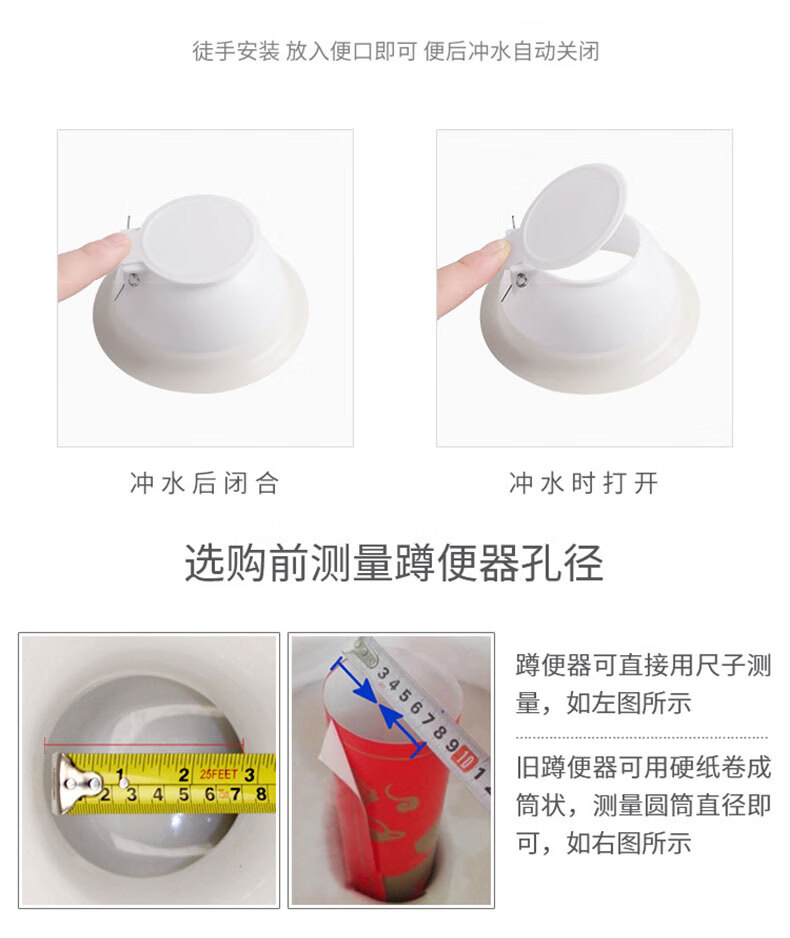 徒手安装 放入便口即可 便后冲水自动关闭

冲水后闭合

冲水时打开

选购前测量蹲便器孔径

1 2 25FEET 3
2 3 4 5 6 7 8

3 4 5 6 7 8 9 10 1

蹲便器可直接用尺子测量，如左图所示

旧蹲便器可用硬纸卷成筒状，测量圆筒直径即可，如右图所示