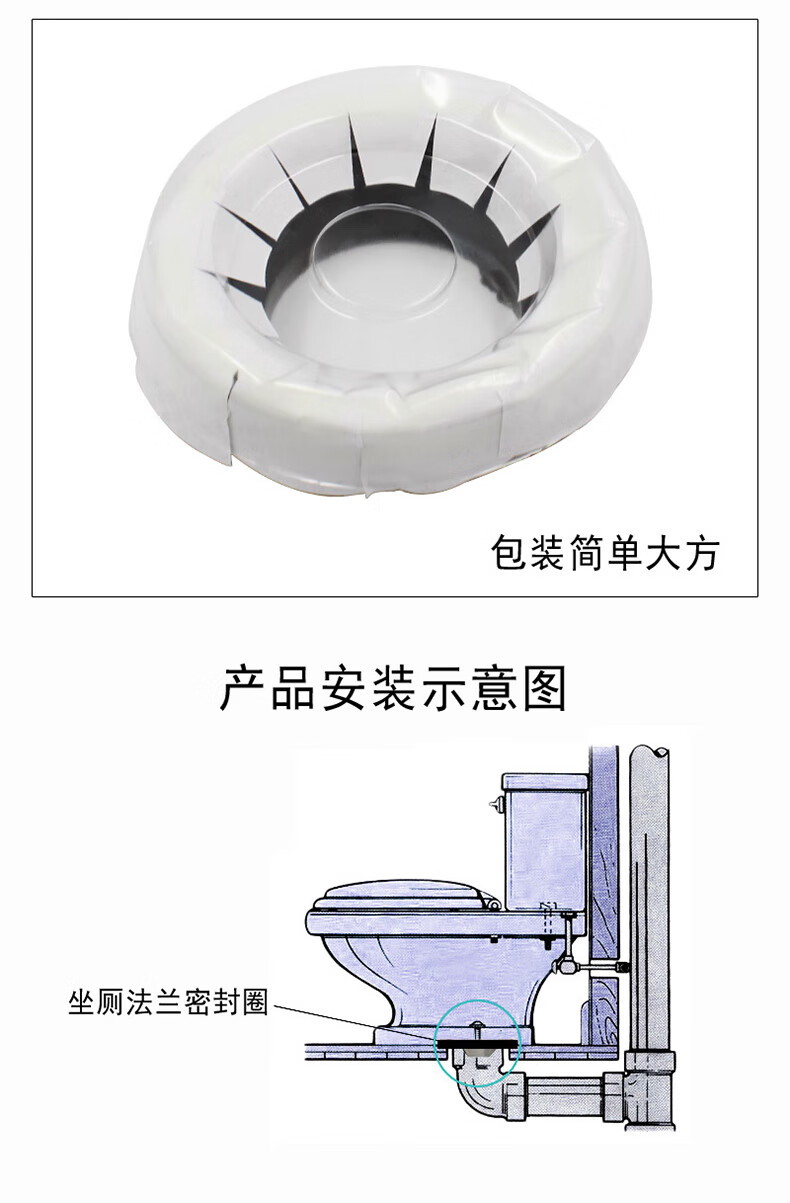 包装简单大方

产品安装示意图

坐厕法兰密封圈