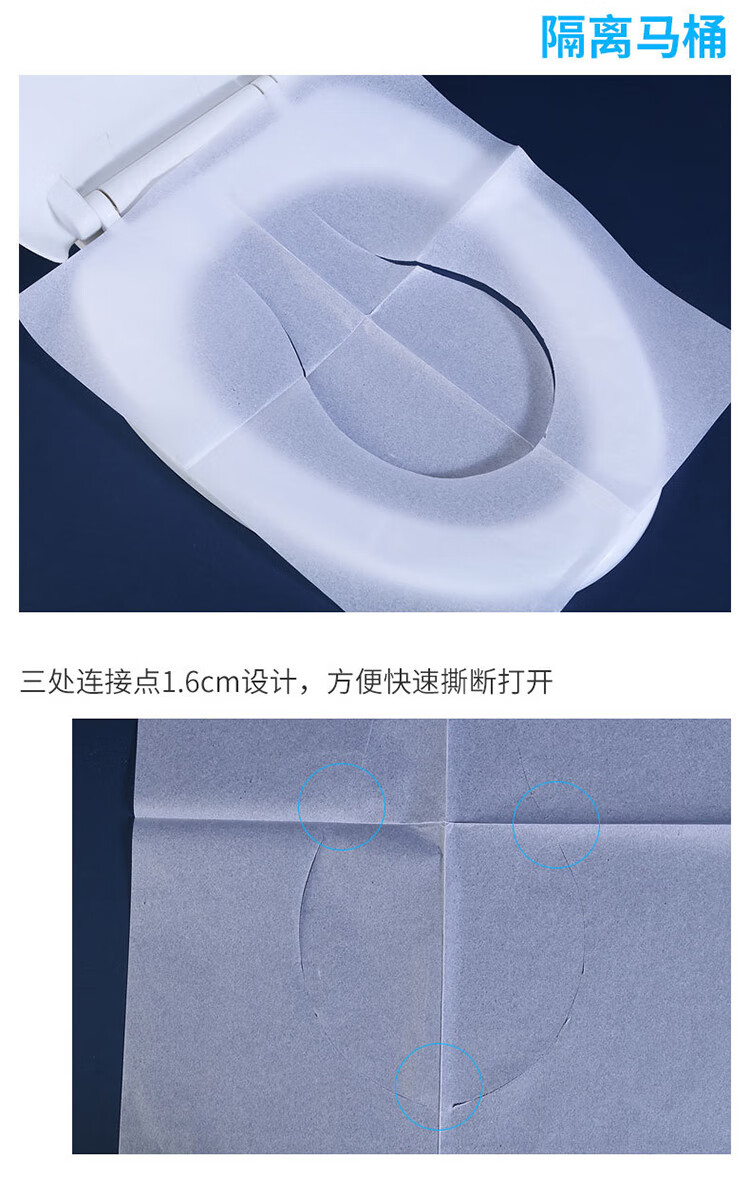 隔离马桶

三处连接点1.6cm设计，方便快速撕断打开