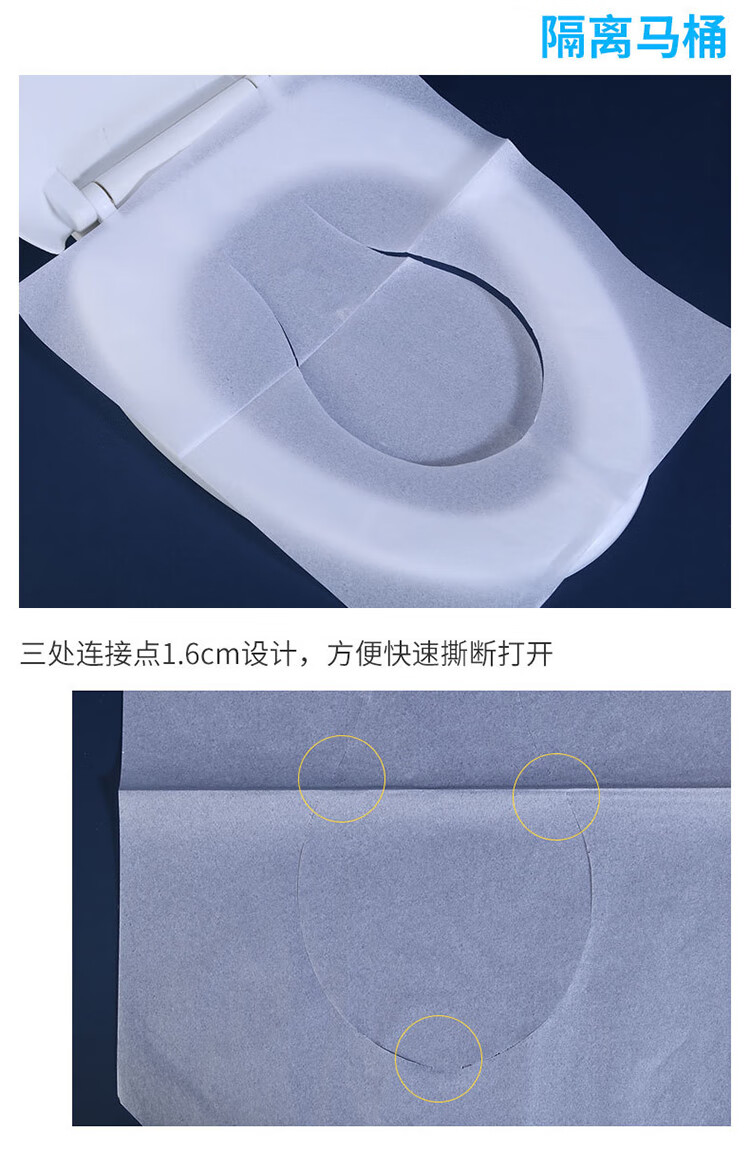 隔离马桶

三处连接点1.6cm设计，方便快速撕断打开