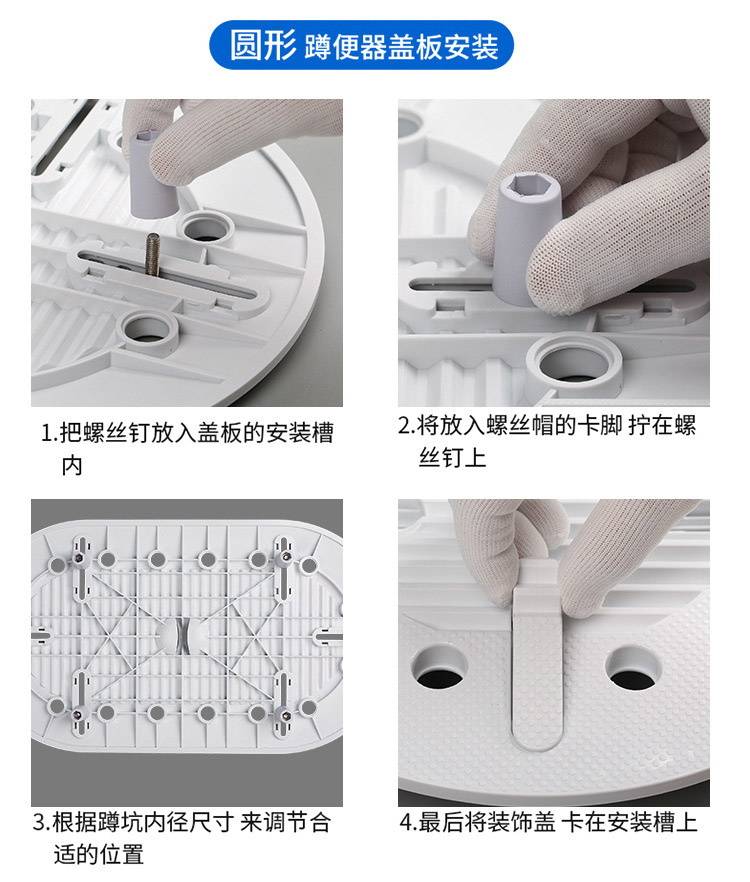 圆形 蹲便器盖板安装

1.把螺丝钉放入盖板的安装槽内

2.将放入螺丝帽的卡脚 拧在螺丝钉上

3.根据蹲坑内径尺寸 来调节合适的位置

4.最后将装饰盖 卡在安装槽上