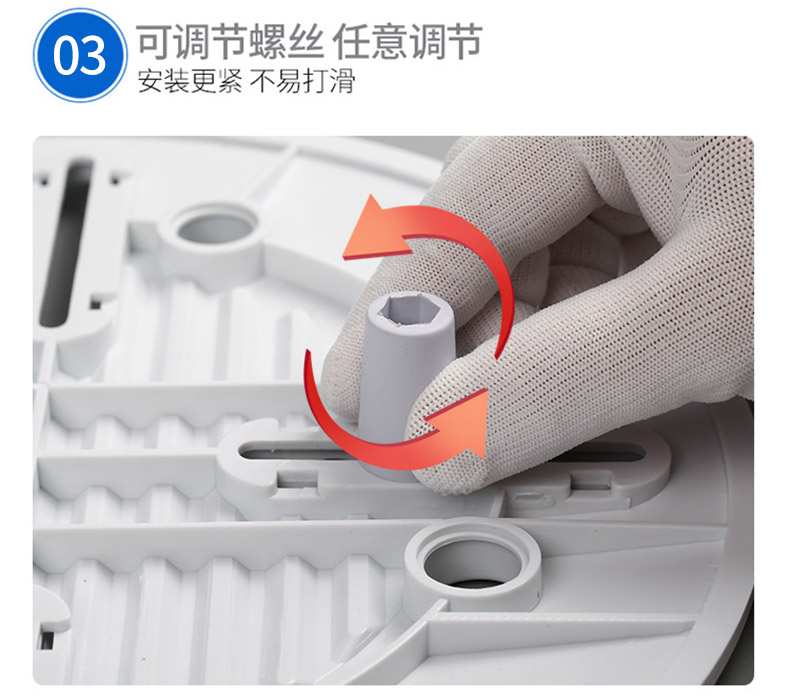 03 可调节螺丝 任意调节
安装更紧 不易打滑