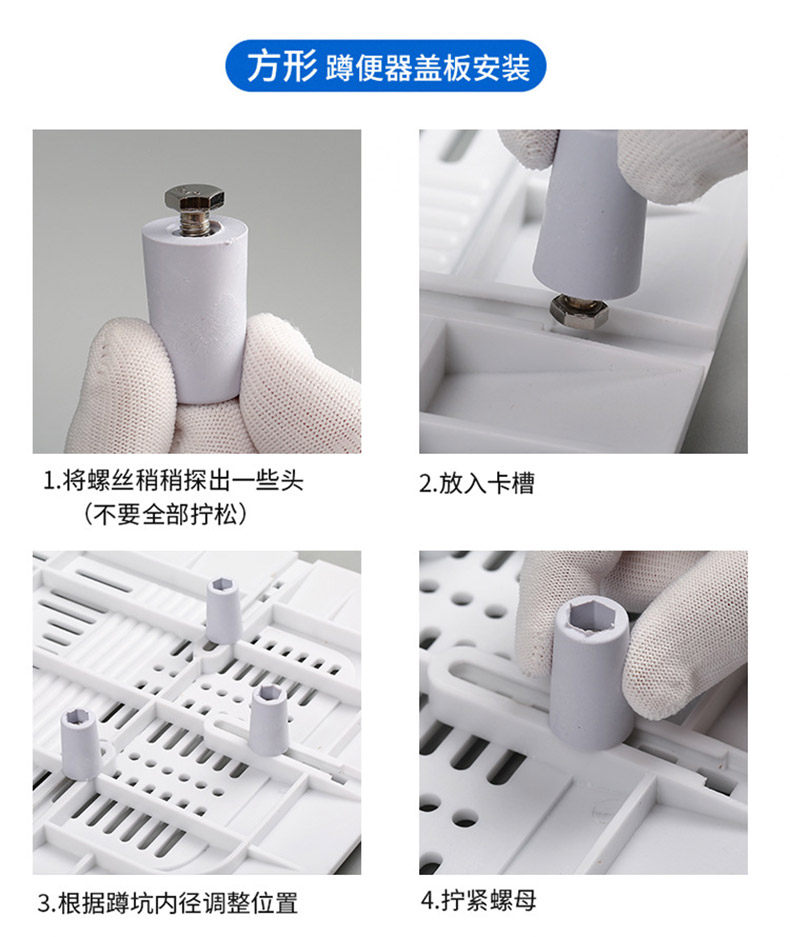 方形 蹲便器盖板安装

1.将螺丝稍稍探出一些头
（不要全部拧松）

2.放入卡槽

3.根据蹲坑内径调整位置

4.拧紧螺母