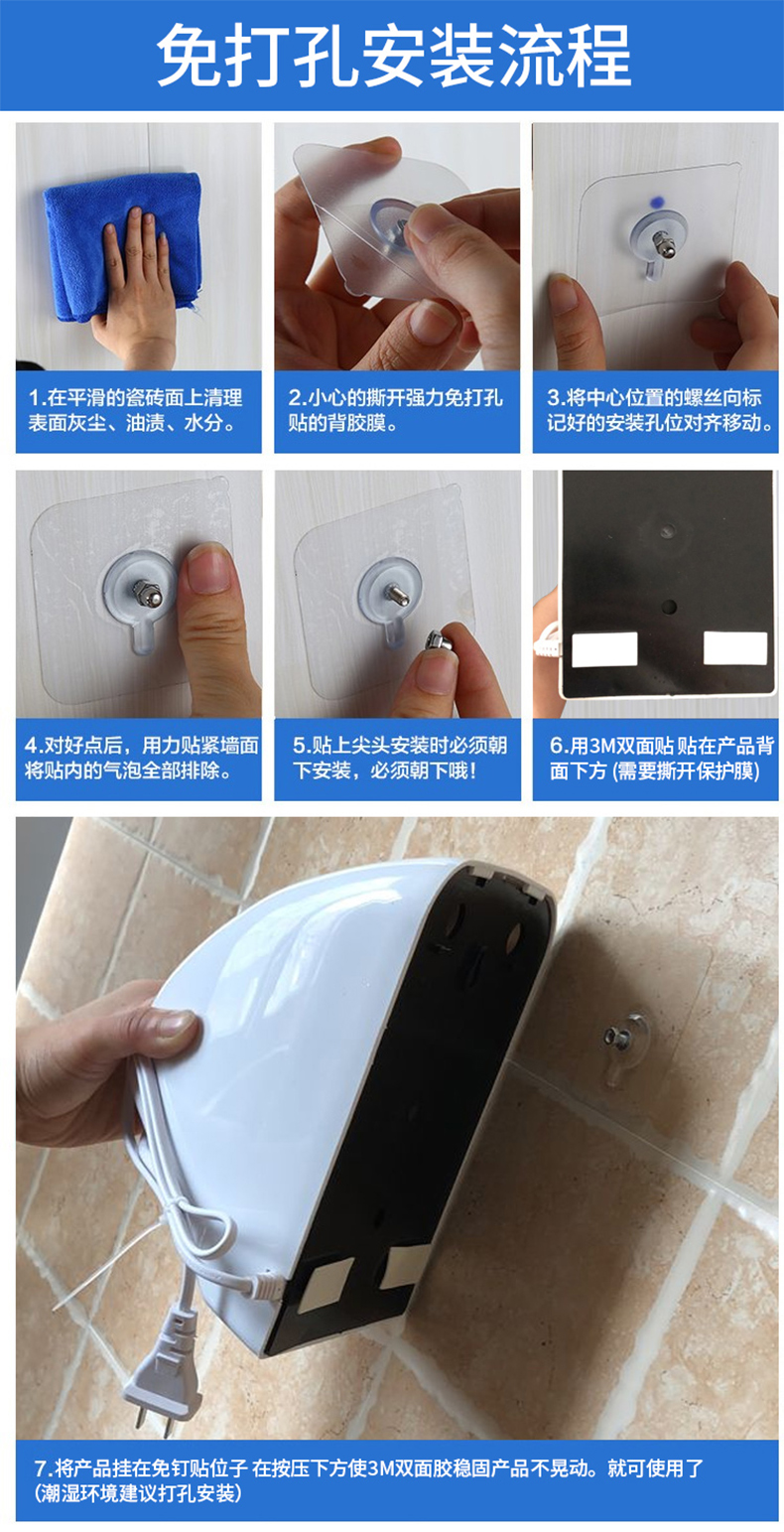 免打孔安装流程

1.在平滑的瓷砖面上清理表面灰尘、油渍、水分。

2.小心的撕开强力免打孔贴的背胶膜。

3.将中心位置的螺丝向标记好的安装孔位对齐移动。

4.对好点后，用力贴紧墙面将贴内的气泡全部排除。

5.贴上尖头安装时必须朝下安装，必须朝下哦！

6.用3M双面贴 贴在产品背面下方 (需要撕开保护膜)

7.将产品挂在免钉贴位子 在按压下方使3M双面胶稳固产品不晃动。就可使用了 (潮湿环境建议打孔安装)