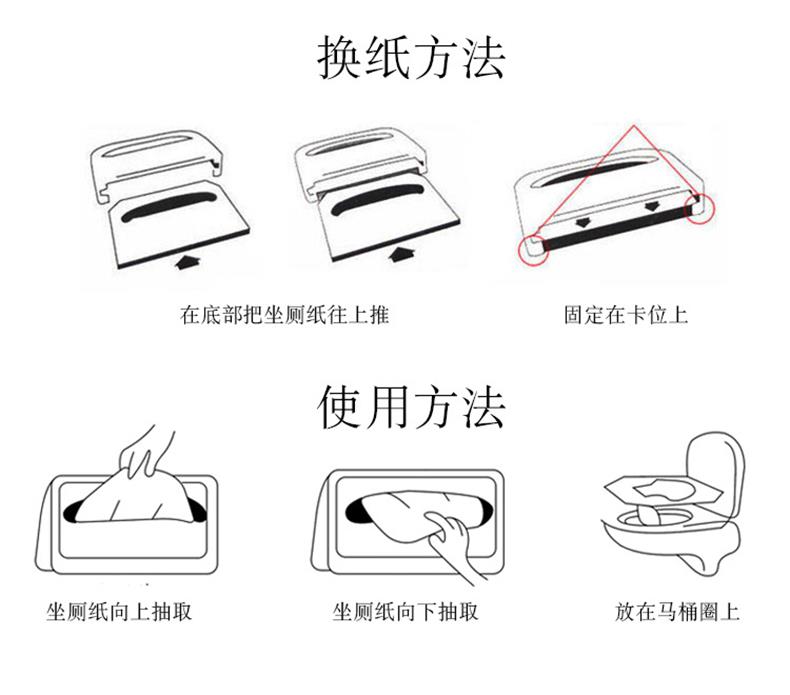 换纸方法

在底部把坐厕纸往上推

固定在卡位上

使用方法

坐厕纸向上抽取

坐厕纸向下抽取

放在马桶圈上