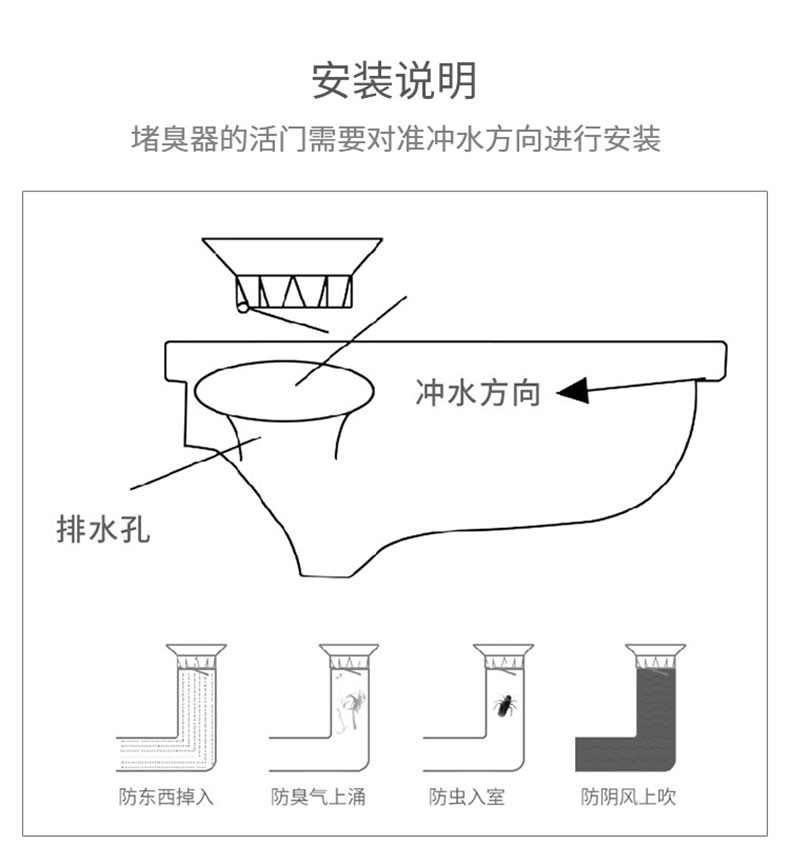 安装说明

堵臭器的活门需要对准冲水方向进行安装

冲水方向

排水孔

防东西掉入

防臭气上涌

防虫入室

防阴风上吹