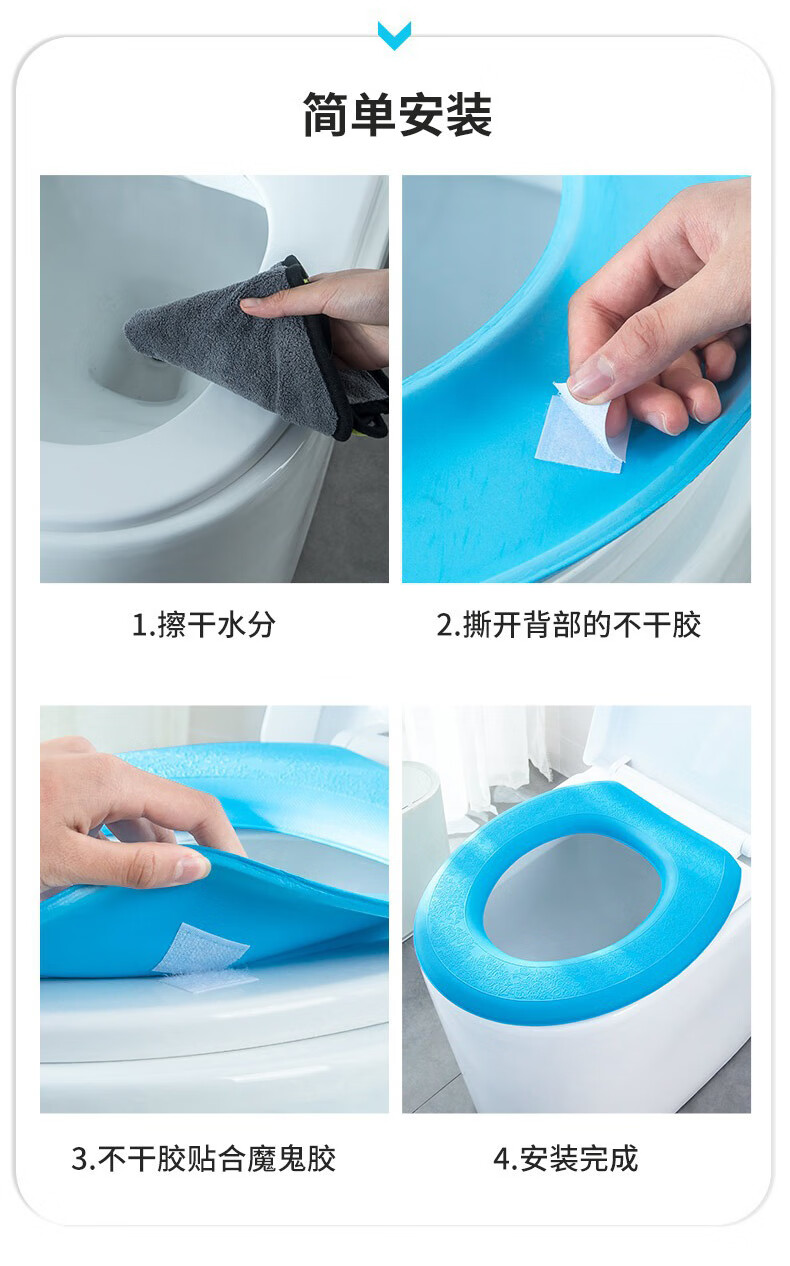 简单安装

1.擦干水分

2.撕开背部的不干胶

3.不干胶贴合魔鬼胶

4.安装完成