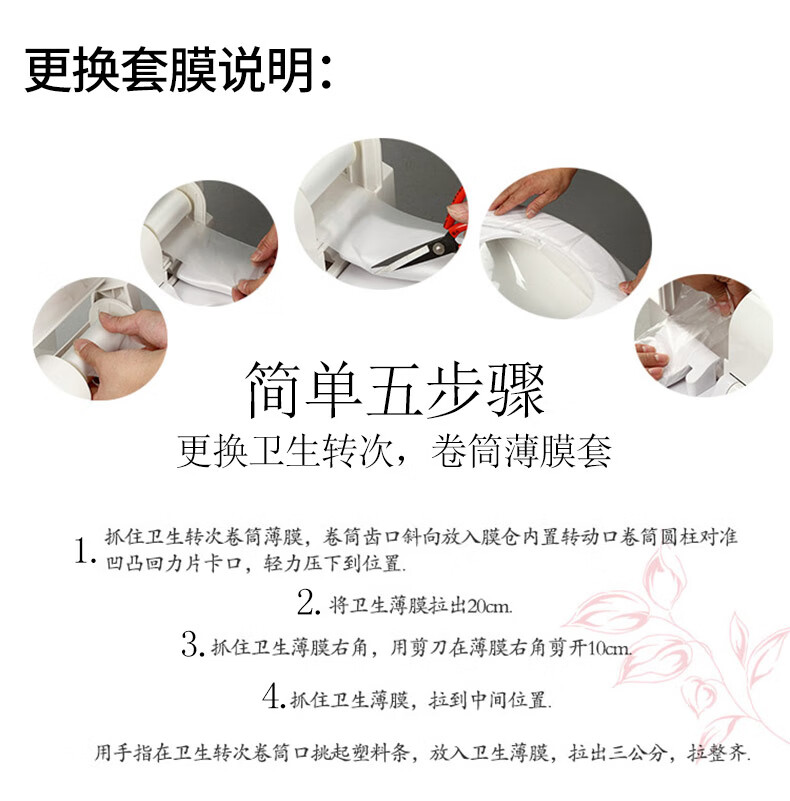 更换套膜说明：

简单五步骤
更换卫生转次，卷筒薄膜套

1. 抓住卫生转次卷筒薄膜，卷筒齿口斜向放入膜仓内置转动口卷筒圆柱对准凹凸回力片卡口，轻力压下到位置.

2. 将卫生薄膜拉出20cm.

3. 抓住卫生薄膜右角，用剪刀在薄膜右角剪开10cm.

4. 抓住卫生薄膜，拉到中间位置.

用手指在卫生转次卷筒口挑起塑料条，放入卫生薄膜，拉出三公分，拉整齐.