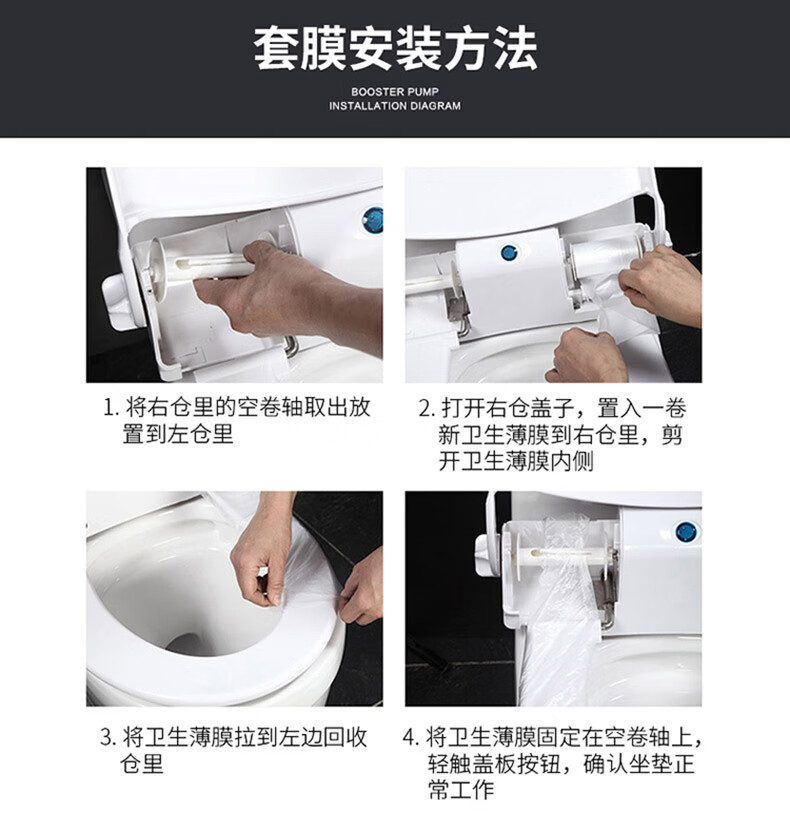 套膜安装方法

BOOSTER PUMP
INSTALLATION DIAGRAM

1. 将右仓里的空卷轴取出放置到左仓里

2. 打开右仓盖子，置入一卷新卫生薄膜到右仓里，剪开卫生薄膜内侧

3. 将卫生薄膜拉到左边回收仓里

4. 将卫生薄膜固定在空卷轴上，轻触盖板按钮，确认坐垫正常工作