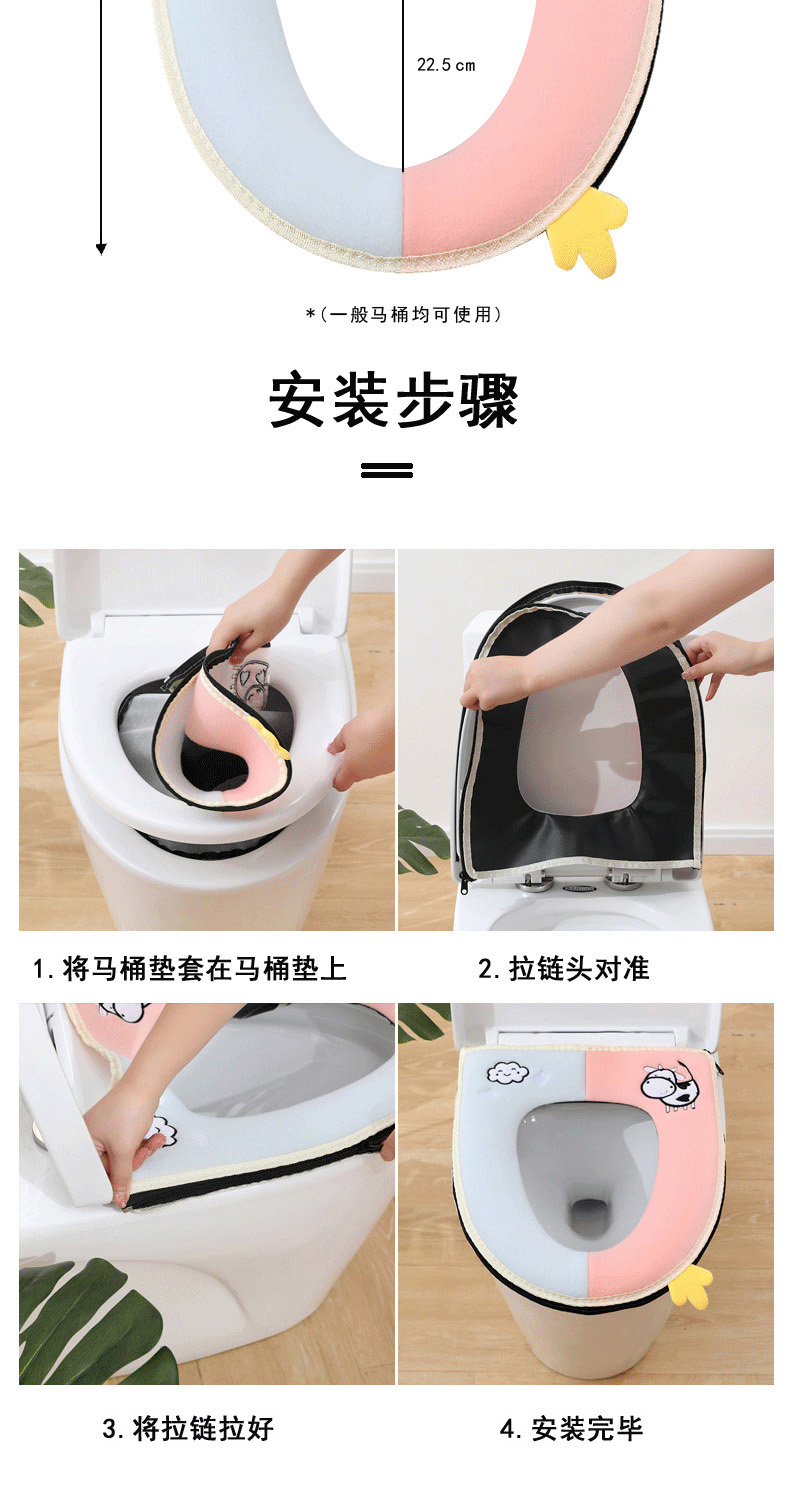 22.5 cm

*(一般马桶均可使用)

安装步骤

1. 将马桶垫套在马桶垫上

2. 拉链头对准

3. 将拉链拉好

4. 安装完毕