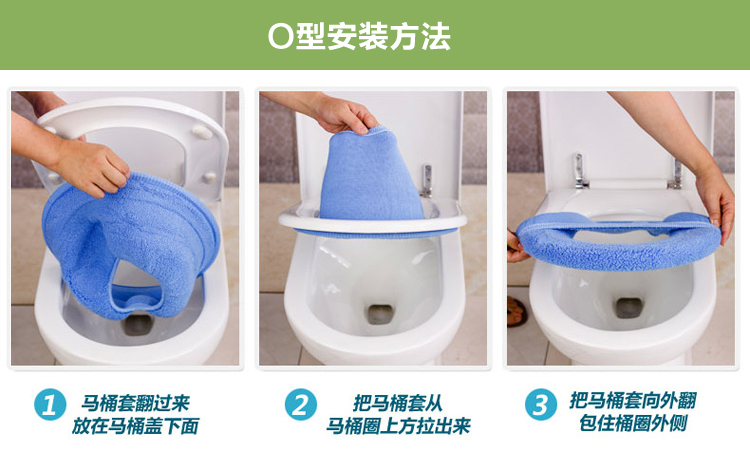 O型安装方法

1 马桶套翻过来
放在马桶盖下面

2 把马桶套从
马桶圈上方拉出来

3 把马桶套向外翻
包住桶圈外侧