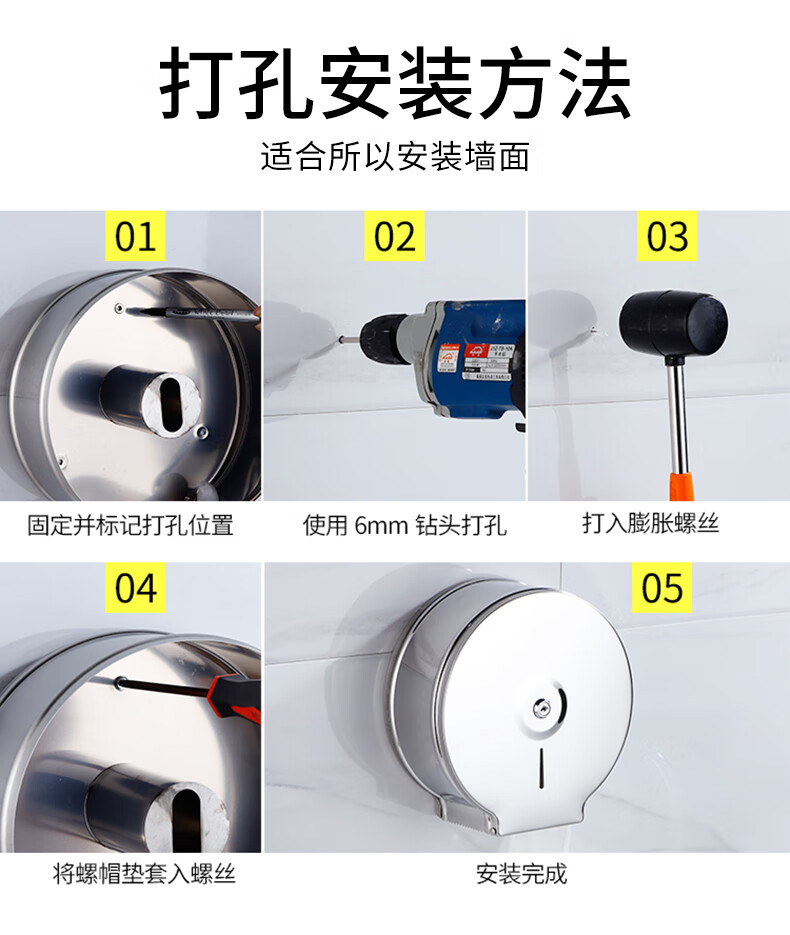 打孔安装方法

适合所以安装墙面

01

固定并标记打孔位置

02

使用 6mm 钻头打孔

03

打入膨胀螺丝

04

将螺帽垫套入螺丝

05

安装完成