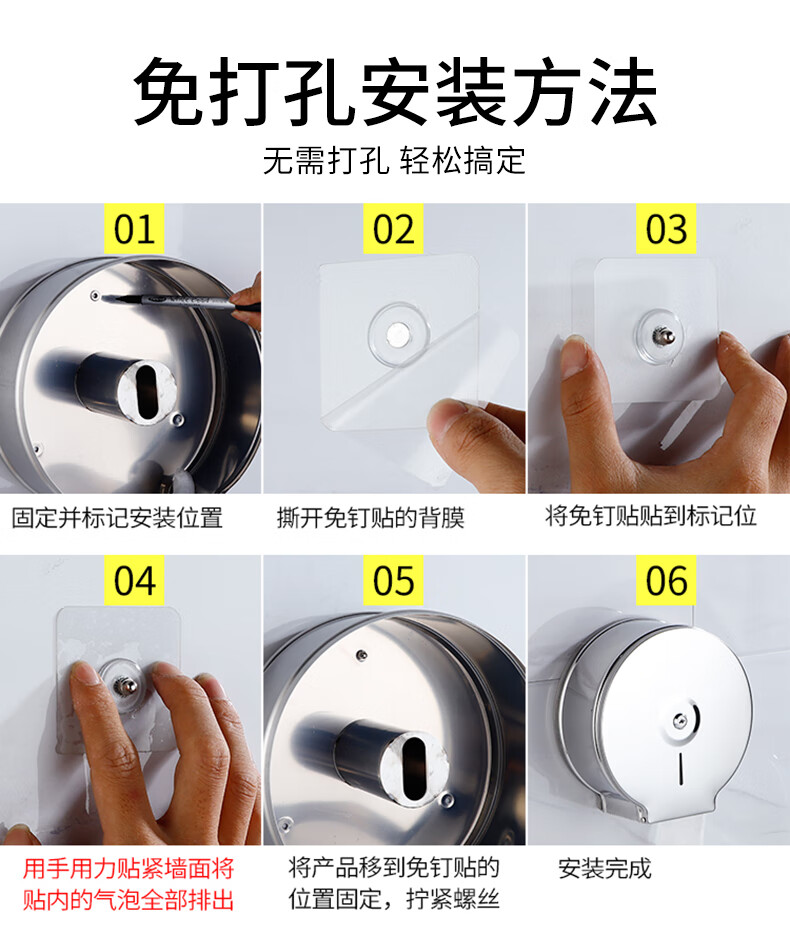 免打孔安装方法

无需打孔 轻松搞定

01

固定并标记安装位置

02

撕开免钉贴的背膜

03

将免钉贴贴到标记位

04

用手用力贴紧墙面将贴内的气泡全部排出

05

将产品移到免钉贴的位置固定，拧紧螺丝

06

安装完成