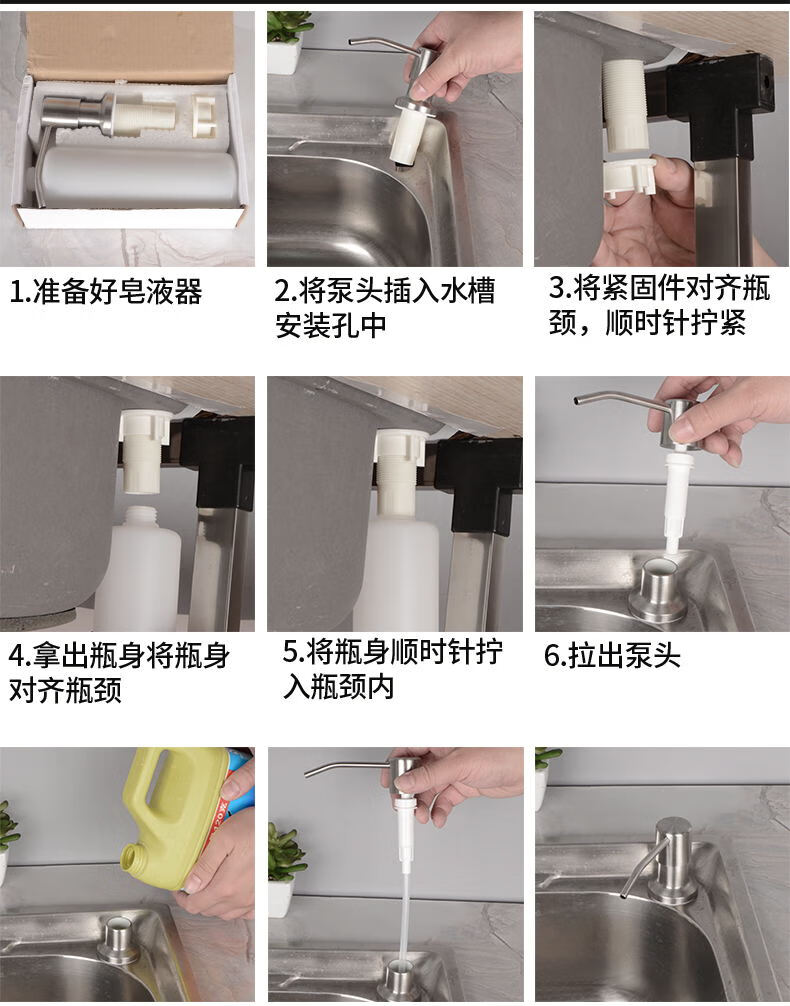 1.准备好皂液器

2.将泵头插入水槽安装孔中

3.将紧固件对齐瓶颈，顺时针拧紧

4.拿出瓶身将瓶身对齐瓶颈

5.将瓶身顺时针拧入瓶颈内

6.拉出泵头