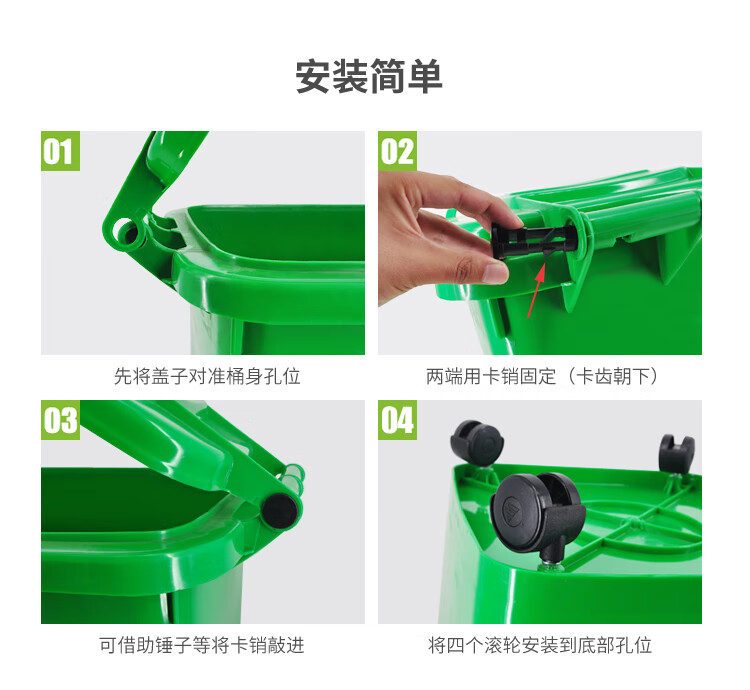 安装简单

01

先将盖子对准桶身孔位

02

两端用卡销固定（卡齿朝下）

03

可借助锤子等将卡销敲进

04

将四个滚轮安装到底部孔位