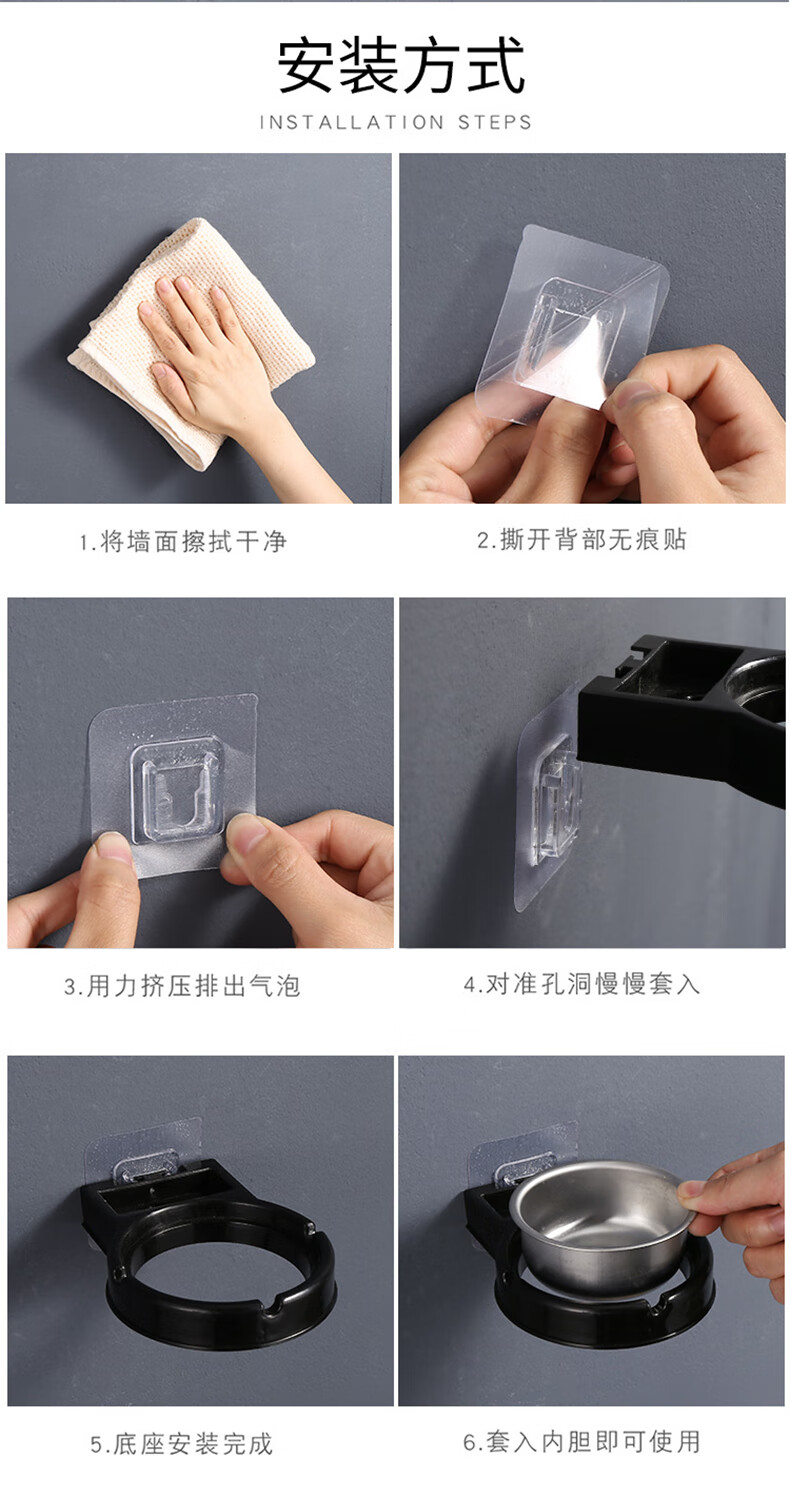 安装方式
INSTALLATION STEPS

1.将墙面擦拭干净

2.撕开背部无痕贴

3.用力挤压排出气泡

4.对准孔洞慢慢套入

5.底座安装完成

6.套入内胆即可使用