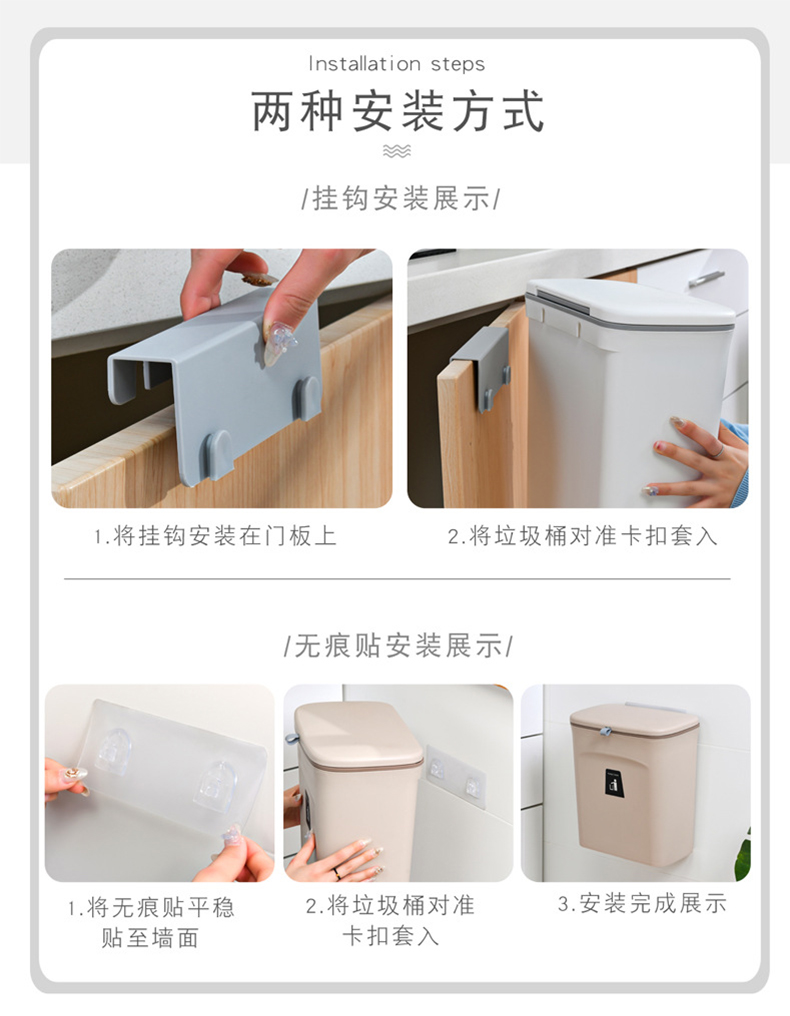 Installation steps

两种安装方式

/挂钩安装展示/

1.将挂钩安装在门板上

2.将垃圾桶对准卡扣套入

/无痕贴安装展示/

1.将无痕贴平稳贴至墙面

2.将垃圾桶对准卡扣套入

3.安装完成展示