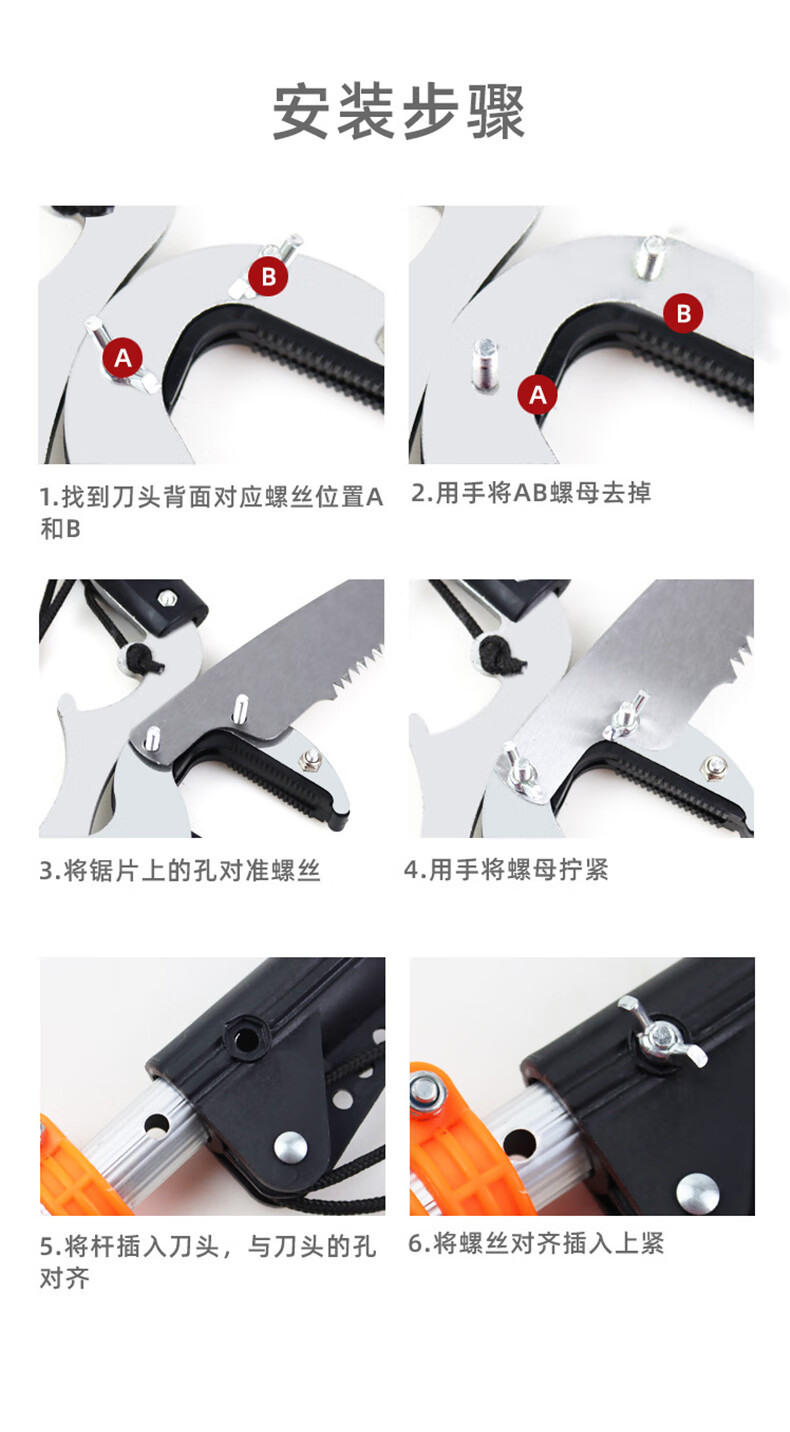 安装步骤

B

A

1.找到刀头背面对应螺丝位置A和B

B

A

2.用手将AB螺母去掉

3.将锯片上的孔对准螺丝

4.用手将螺母拧紧

5.将杆插入刀头，与刀头的孔对齐

6.将螺丝对齐插入上紧