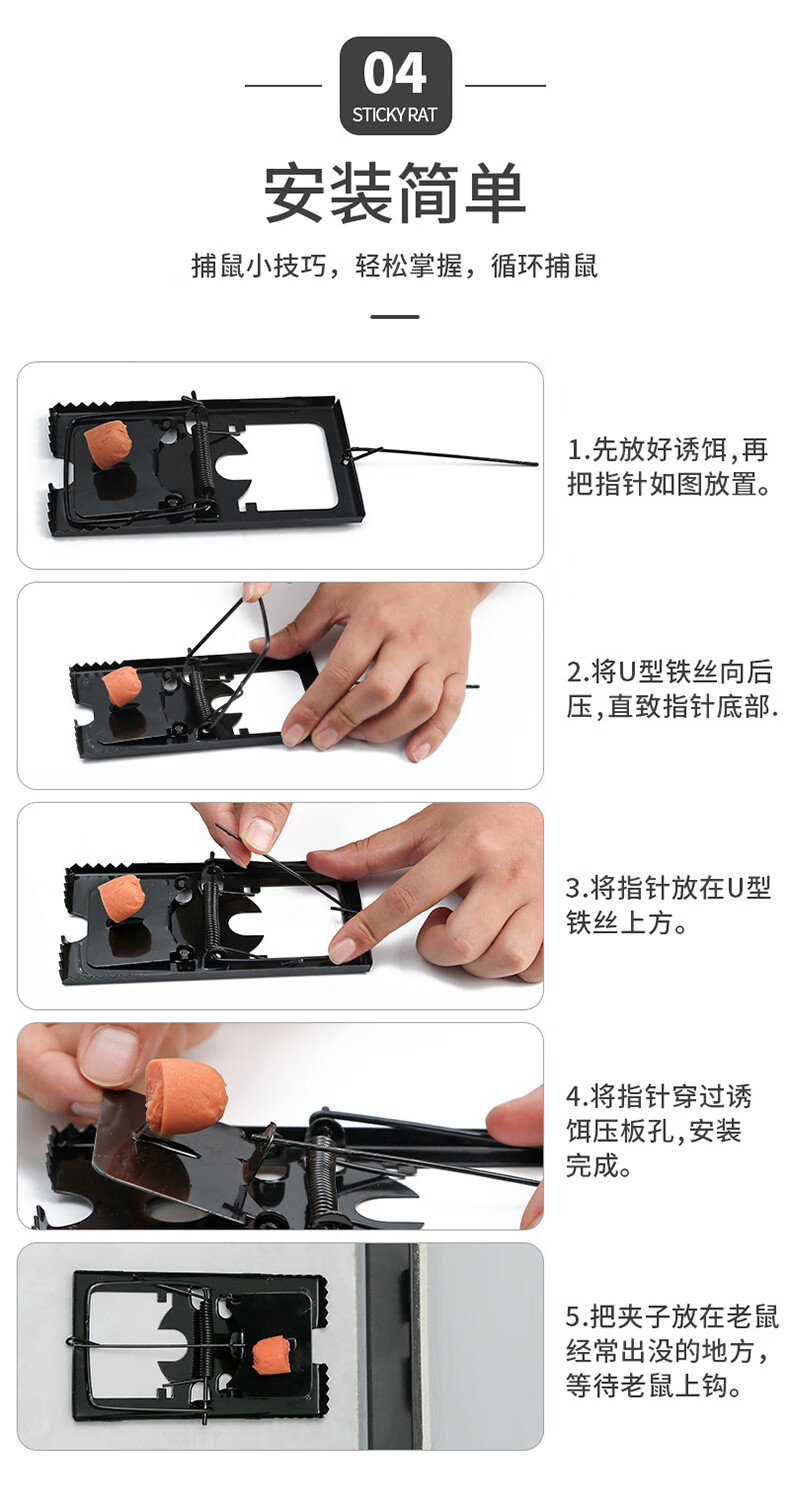 04
STICKY RAT

安装简单

捕鼠小技巧，轻松掌握，循环捕鼠

1.先放好诱饵,再把指针如图放置。

2.将U型铁丝向后压,直致指针底部.

3.将指针放在U型铁丝上方。

4.将指针穿过诱饵压板孔,安装完成。

5.把夹子放在老鼠经常出没的地方，等待老鼠上钩。