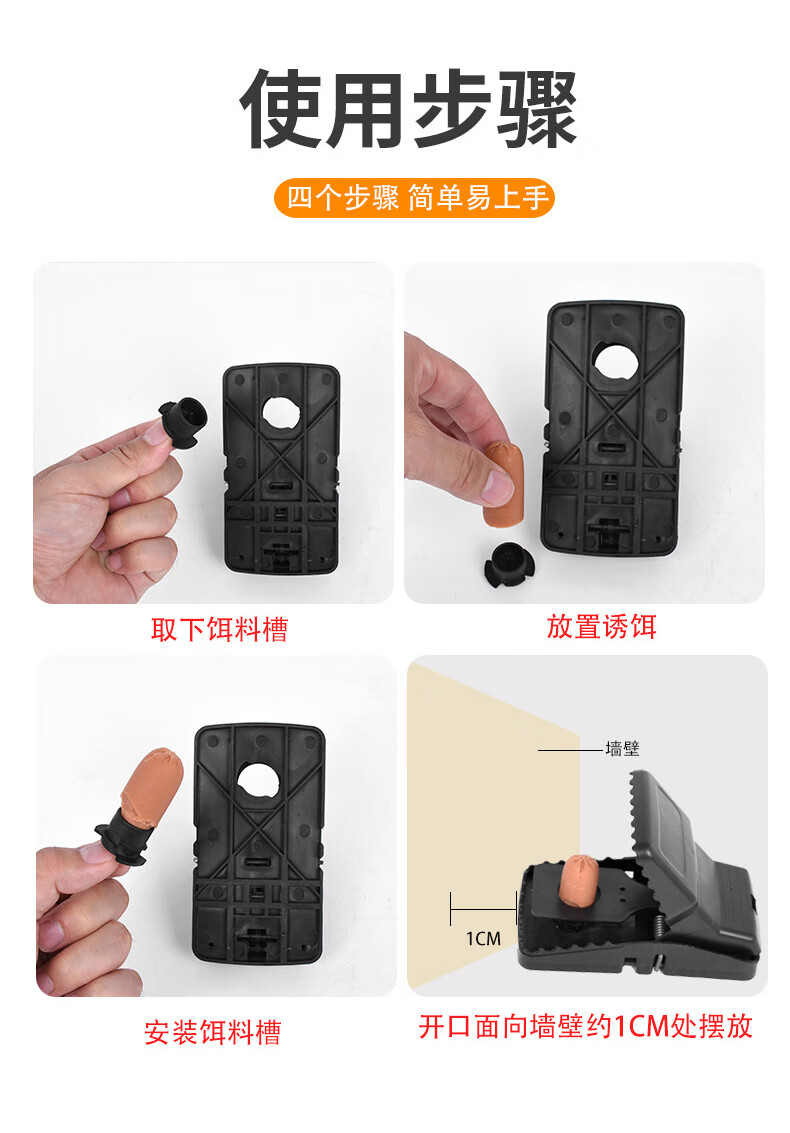 使用步骤

四个步骤 简单易上手

取下饵料槽

放置诱饵

墙壁

1CM

安装饵料槽

开口面向墙壁约1CM处摆放