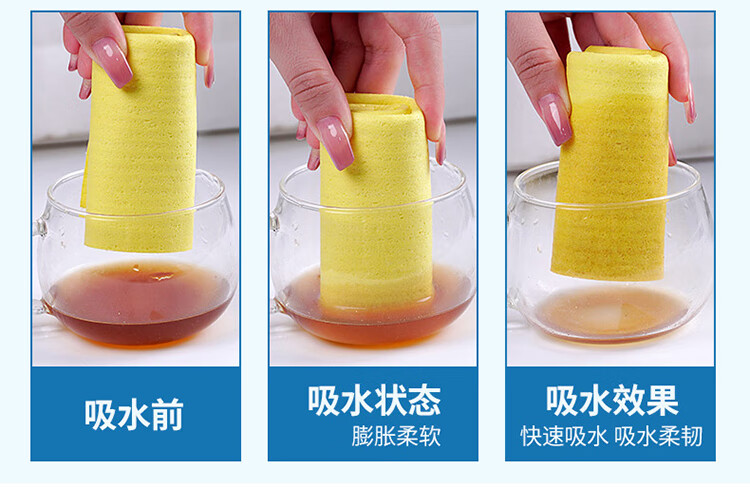 吸水前

吸水状态
膨胀柔软

吸水效果
快速吸水 吸水柔韧