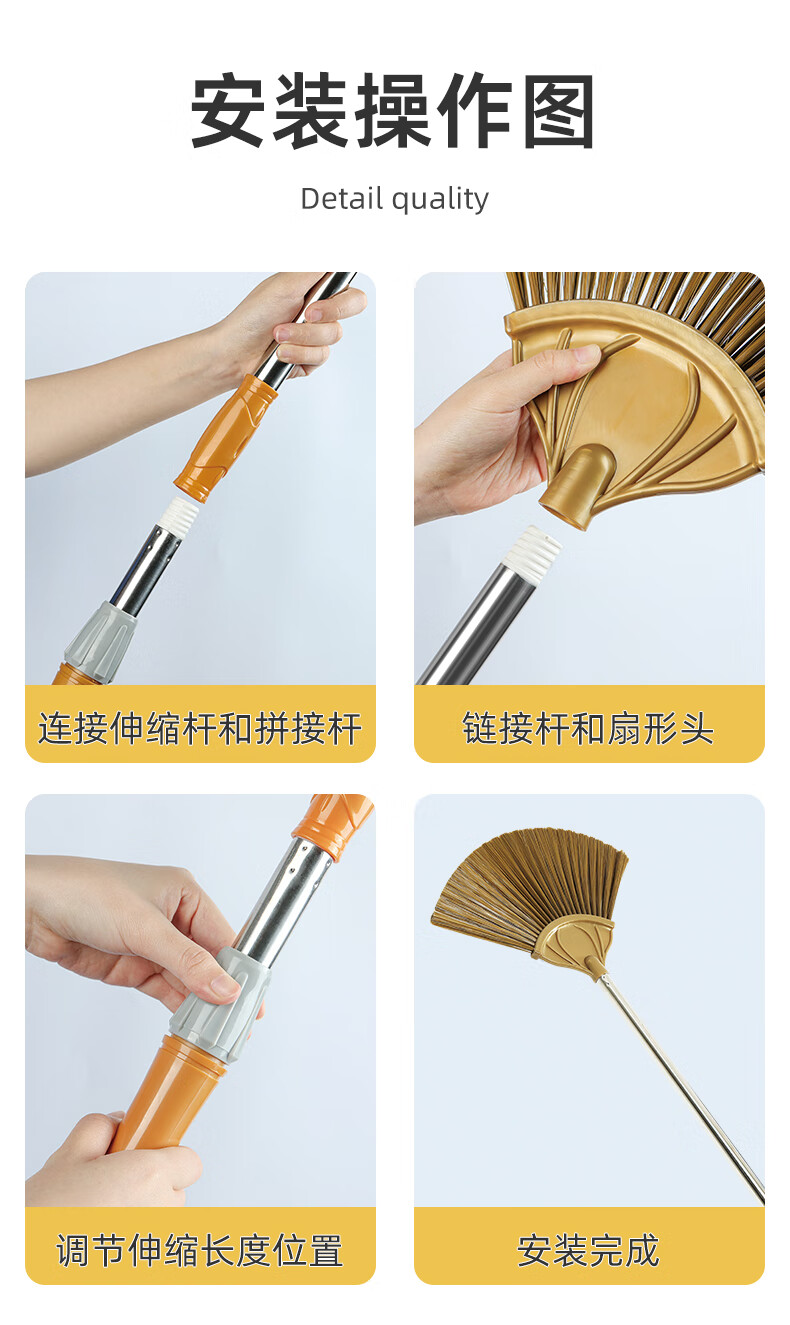 安装操作图

Detail quality

连接伸缩杆和拼接杆

链接杆和扇形头

调节伸缩长度位置

安装完成